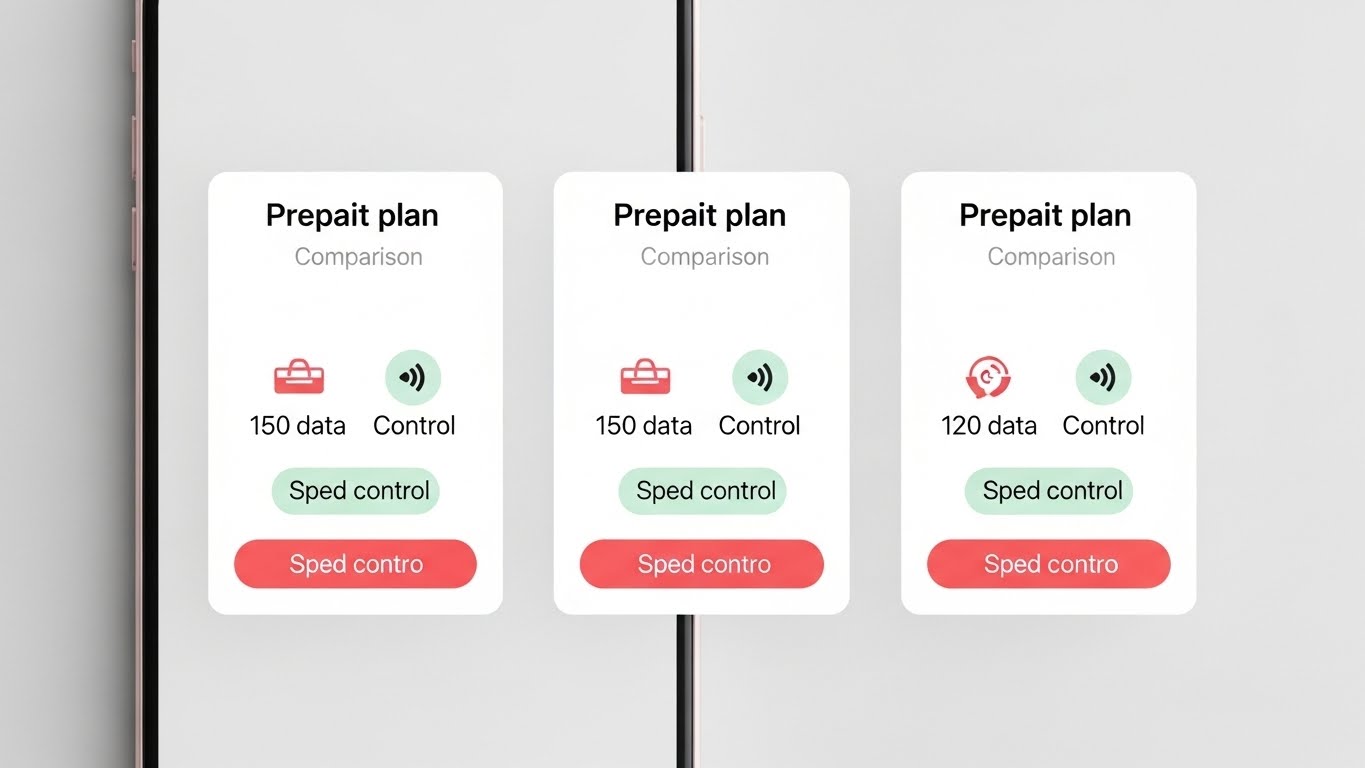 Prepait plan
Comparison

150 data
Control

Sped control

Sped contro

Prepait plan
Comparison

150 data
Control

Sped control

Sped contro

Prepait plan
Comparison

120 data
Control

Sped control

Sped contro