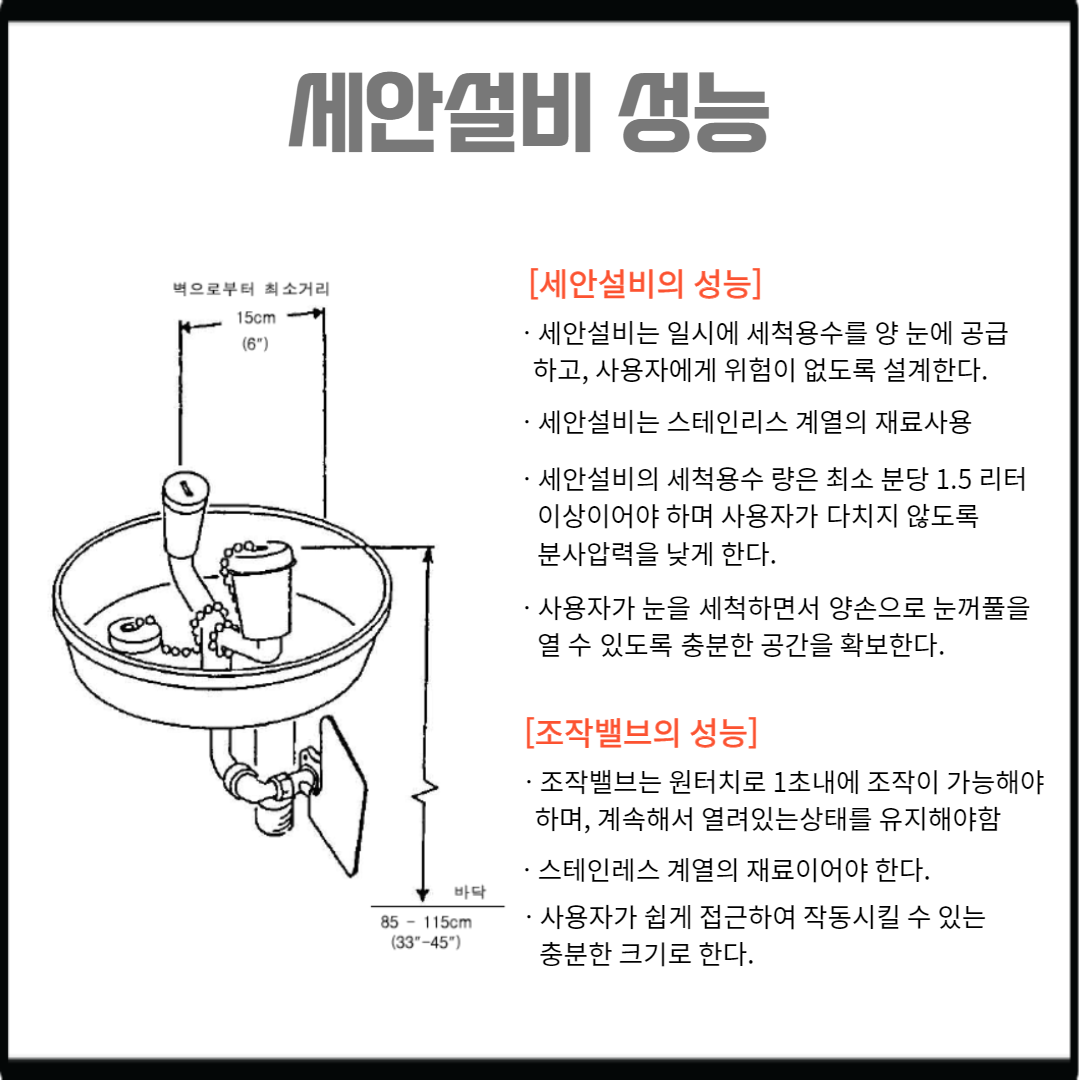 세안설비 성능

벽으로부터 최소거리
15cm
(6")

바닥
85 - 115cm
(33"-45")

[세안설비의 성능]

· 세안설비는 일시에 세척용수를 양 눈에 공급하고, 사용자에게 위험이 없도록 설계한다.

· 세안설비는 스테인리스 계열의 재료사용

· 세안설비의 세척용수 량은 최소 분당 1.5 리터 이상이어야 하며 사용자가 다치지 않도록 분사압력을 낮게 한다.

· 사용자가 눈을 세척하면서 양손으로 눈꺼풀을 열 수 있도록 충분한 공간을 확보한다.

[조작밸브의 성능]

· 조작밸브는 원터치로 1초내에 조작이 가능해야 하며, 계속해서 열려있는상태를 유지해야함

· 스테인레스 계열의 재료이어야 한다.

· 사용자가 쉽게 접근하여 작동시킬 수 있는 충분한 크기로 한다.