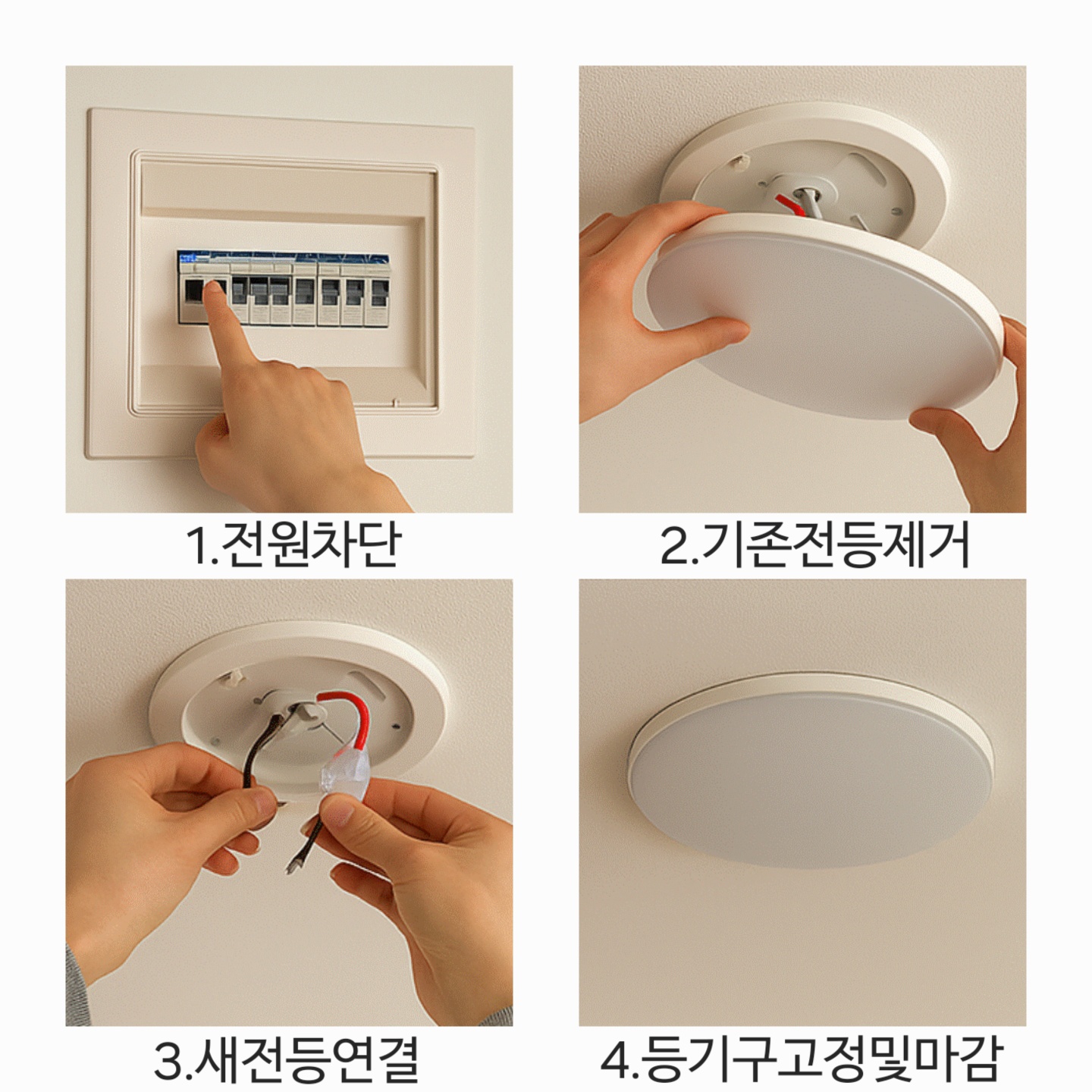 1.전원차단

2.기존전등제거

3.새전등연결

4.등기구고정및마감