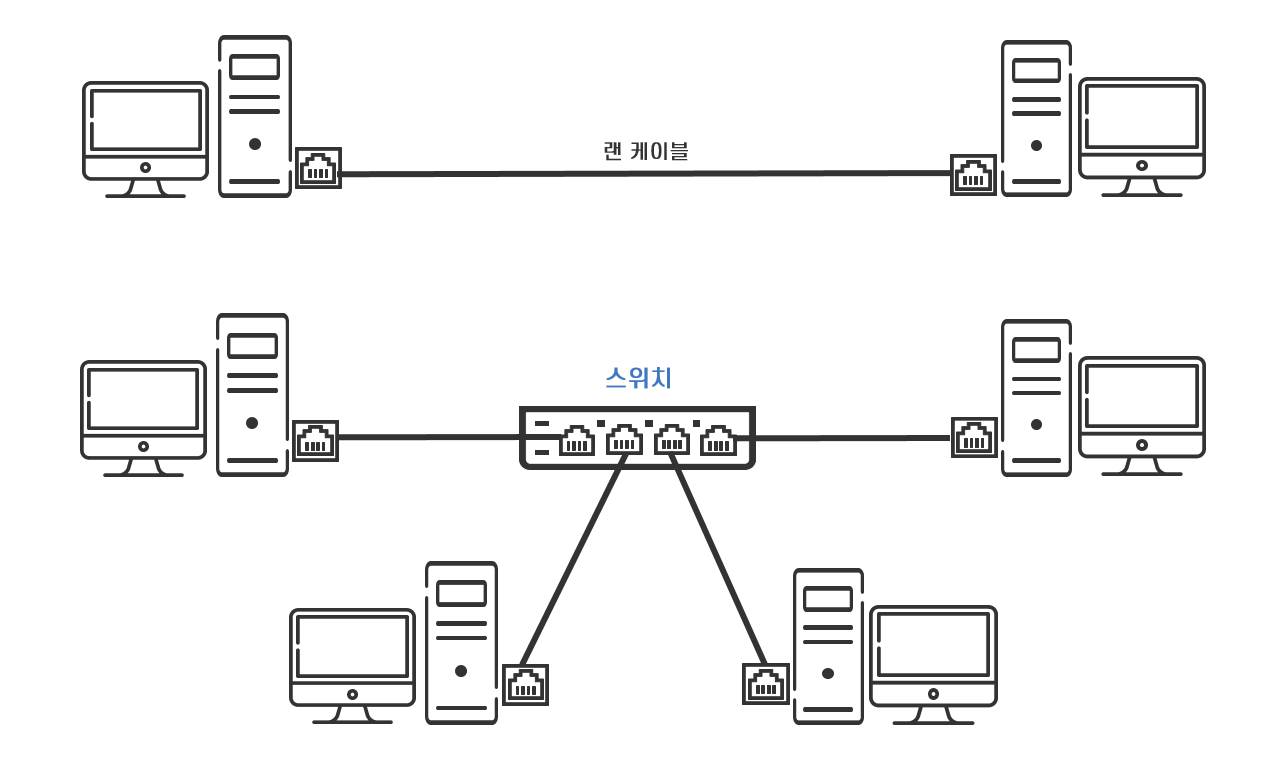 랜 케이블

스위치