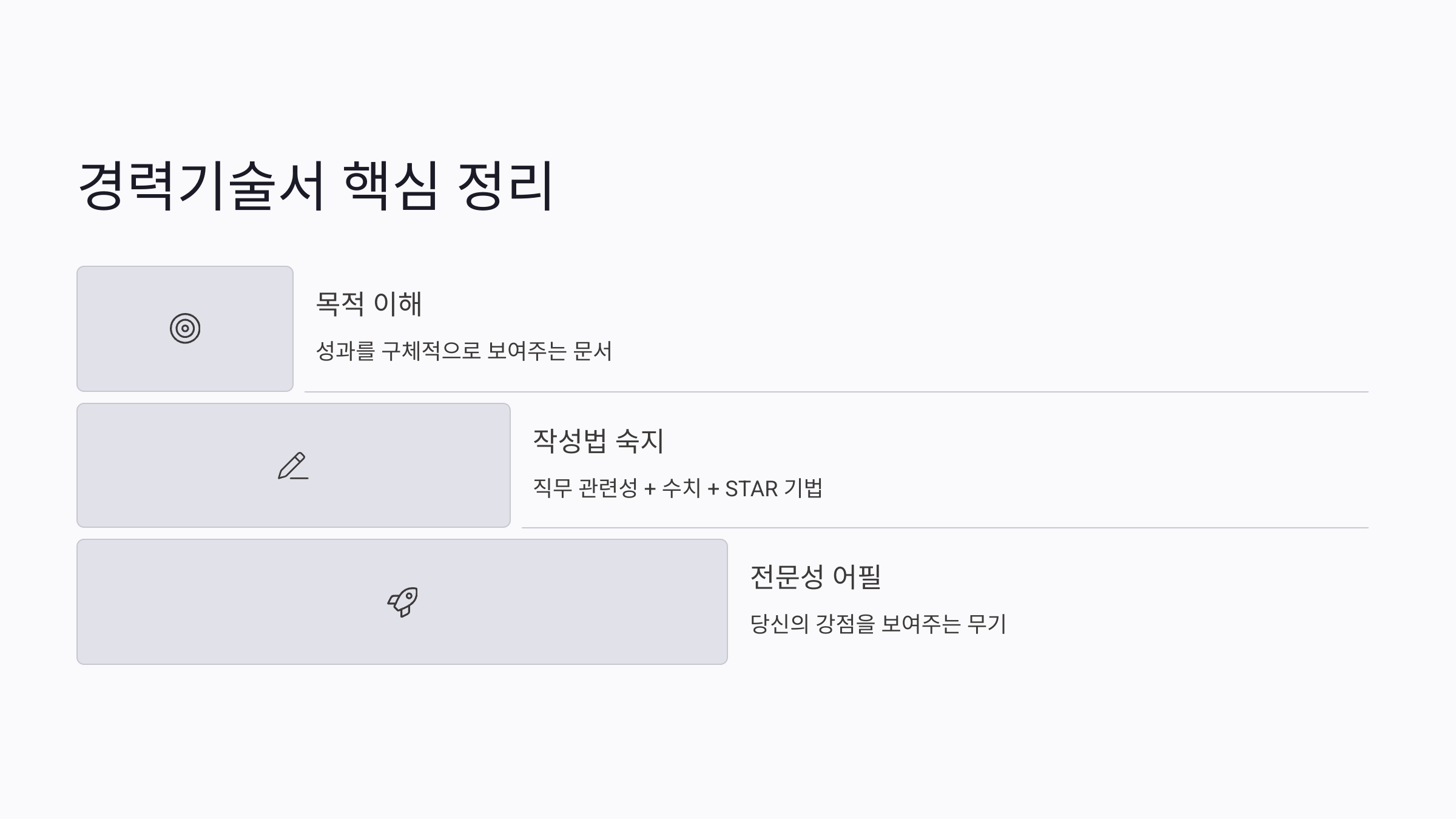 경력기술서 핵심 정리

목적 이해

성과를 구체적으로 보여주는 문서

작성법 숙지

직무 관련성 + 수치 + STAR 기법

전문성 어필

당신의 강점을 보여주는 무기