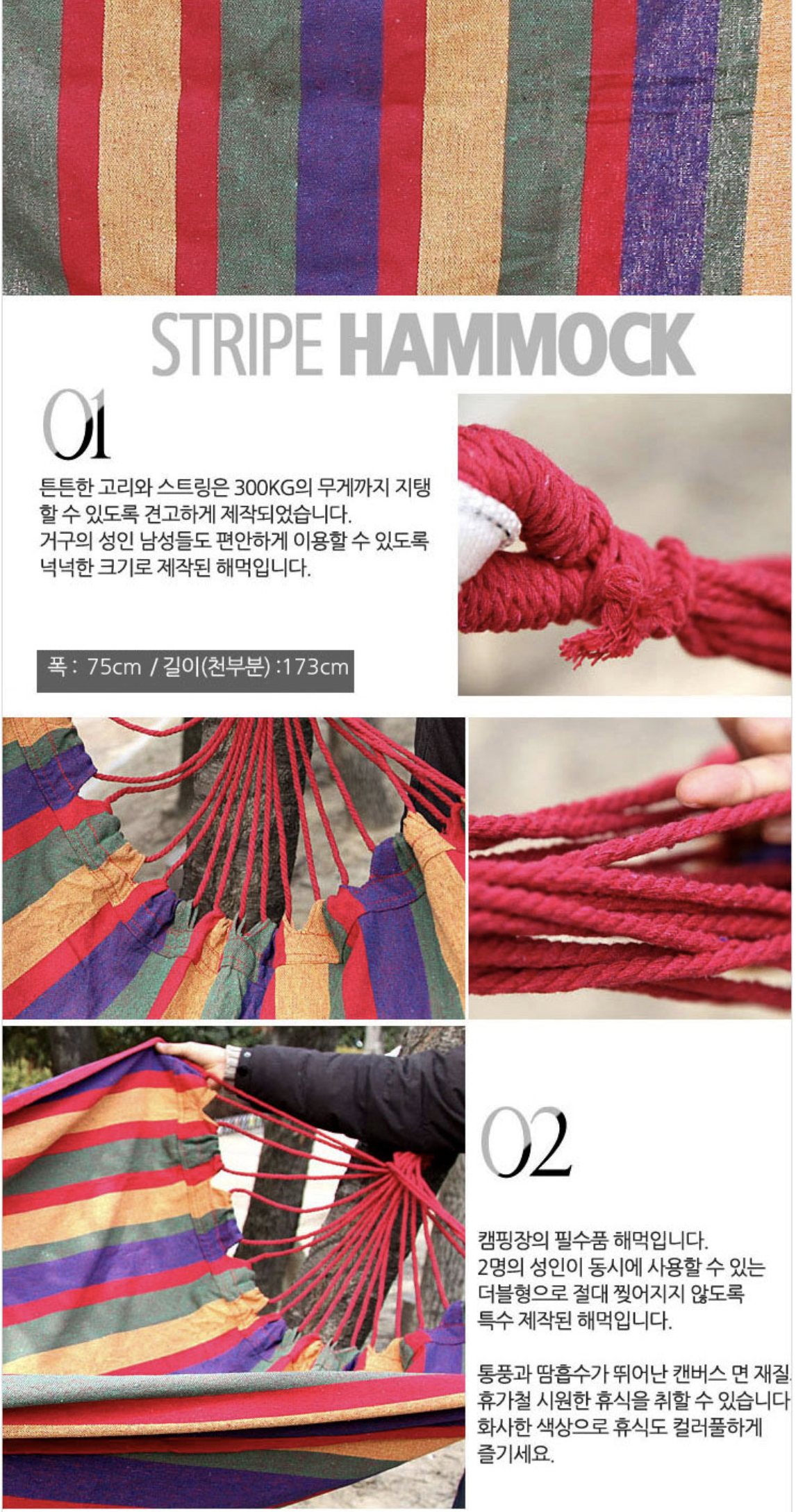 STRIPE HAMMOCK

01

튼튼한 고리와 스트링은 300KG의 무게까지 지탱할 수 있도록 견고하게 제작되었습니다.
거구의 성인 남성들도 편안하게 이용할 수 있도록 넉넉한 크기로 제작된 해먹입니다.

폭 : 75cm / 길이(천부분) :173cm

02

캠핑장의 필수품 해먹입니다.
2명의 성인이 동시에 사용할 수 있는 더블형으로 절대 찢어지지 않도록 특수 제작된 해먹입니다.

통풍과 땀흡수가 뛰어난 캔버스 면 재질.
휴가철 시원한 휴식을 취할 수 있습니다
화사한 색상으로 휴식도 컬러풀하게 즐기세요.