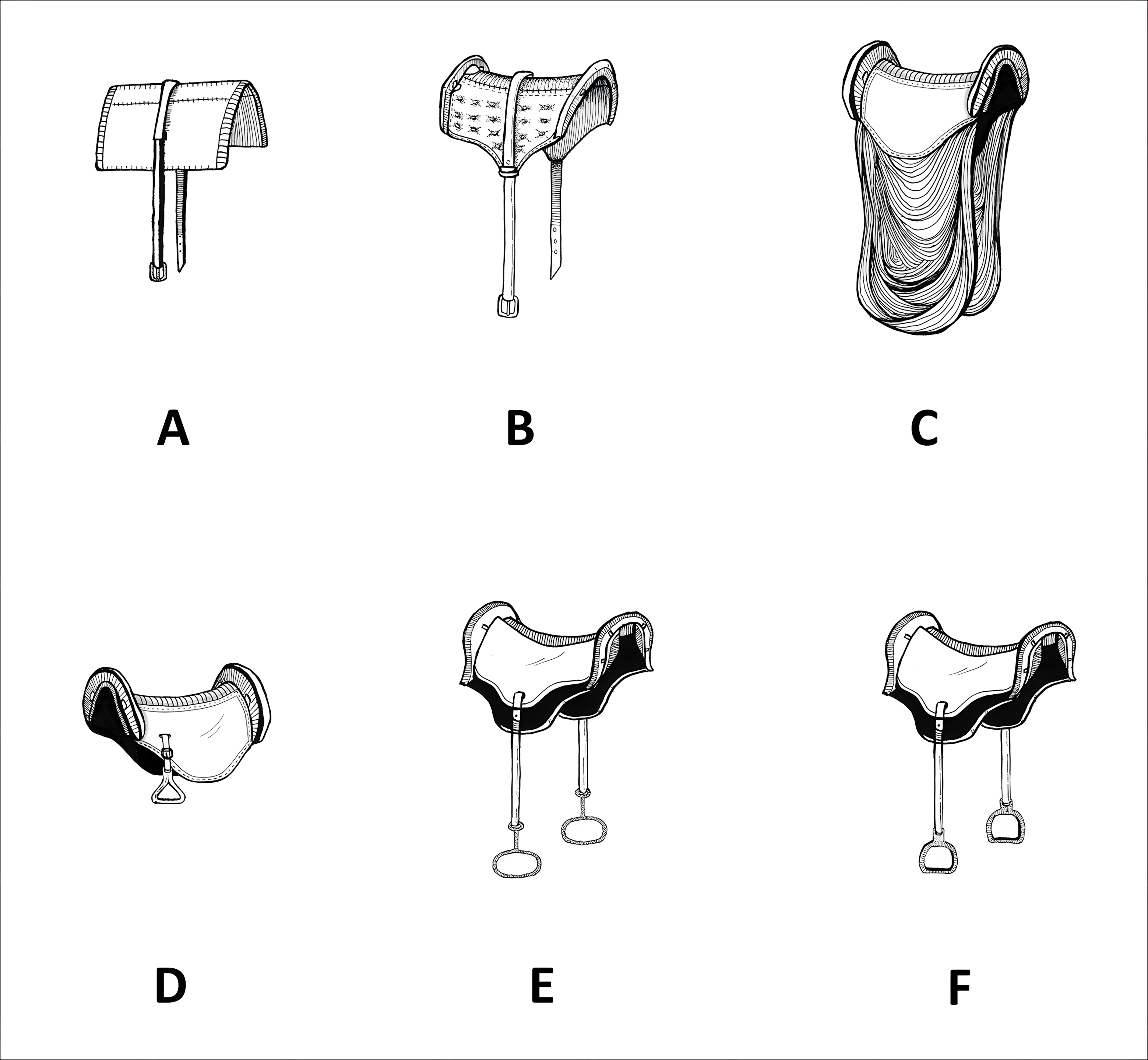 A

B

C

D

E

F