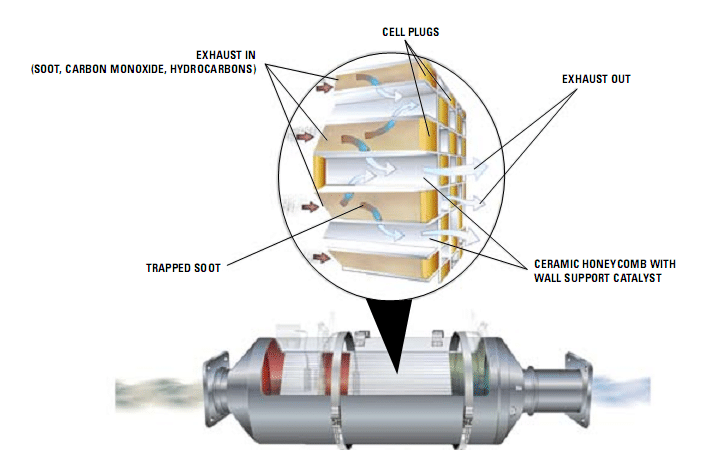 CELL PLUGS

EXHAUST IN
(SOOT, CARBON MONOXIDE, HYDROCARBONS)

EXHAUST OUT

TRAPPED SOOT

CERAMIC HONEYCOMB WITH
WALL SUPPORT CATALYST