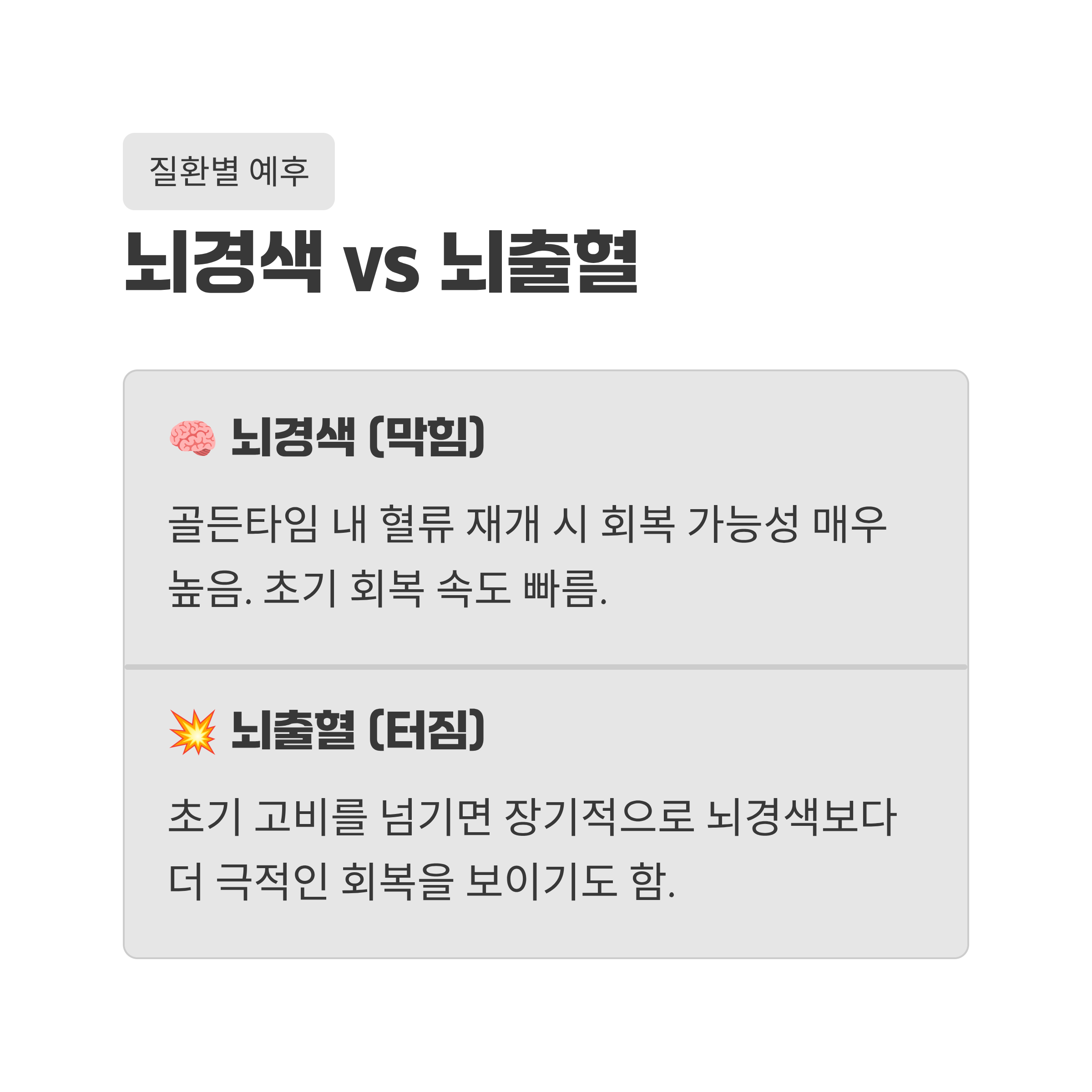 질환별 예후

뇌경색 vs 뇌출혈

🧠 뇌경색 (막힘)

골든타임 내 혈류 재개 시 회복 가능성 매우 높음. 초기 회복 속도 빠름.

💥 뇌출혈 (터짐)

초기 고비를 넘기면 장기적으로 뇌경색보다 더 극적인 회복을 보이기도 함.