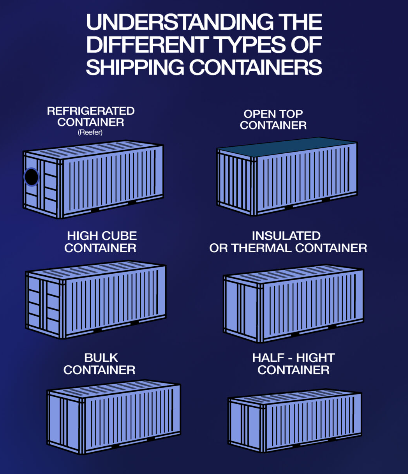 UNDERSTANDING THE DIFFERENT TYPES OF SHIPPING CONTAINERS

REFRIGERATED CONTAINER
(Reefer)

OPEN TOP CONTAINER

HIGH CUBE CONTAINER

INSULATED OR THERMAL CONTAINER

BULK CONTAINER

HALF - HIGHT CONTAINER