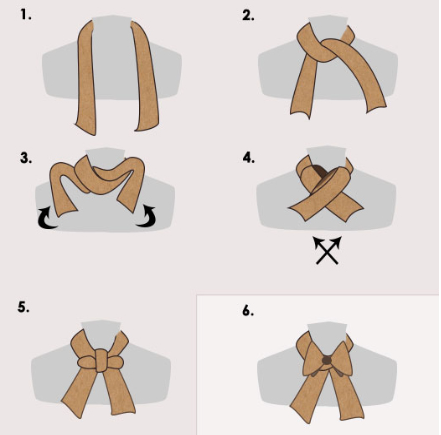 1.

2.

3.

4.

5.

6.