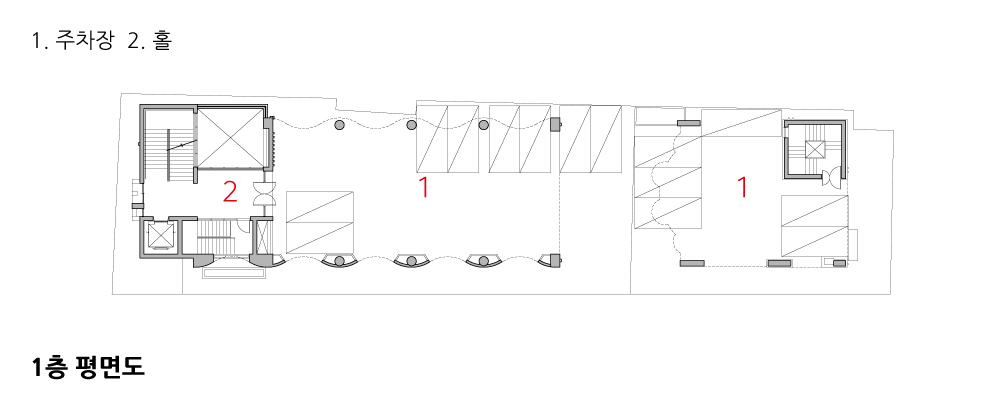 1. 주차장 2. 홀

2

1

1

1층 평면도