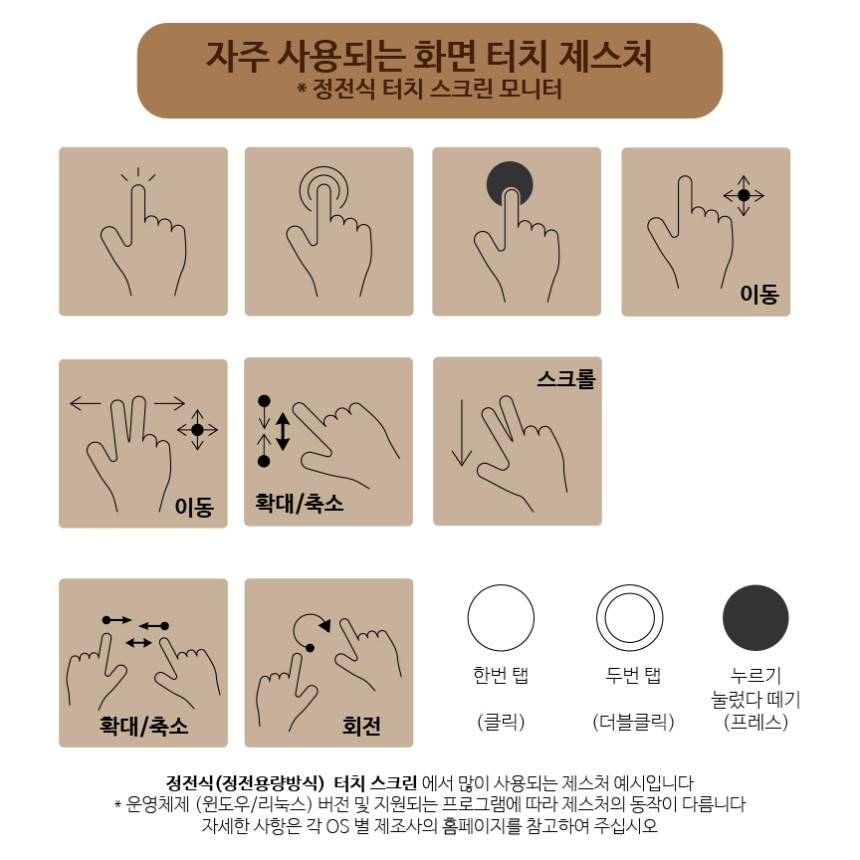 자주 사용되는 화면 터치 제스처
* 정전식 터치 스크린 모니터

이동

이동

확대/축소

스크롤

확대/축소

회전

한번 탭

(클릭)

두번 탭

(더블클릭)

누르기
눌렀다 떼기
(프레스)

정전식(정전용량방식) 터치 스크린 에서 많이 사용되는 제스처 예시입니다
* 운영체제 (윈도우/리눅스) 버전 및 지원되는 프로그램에 따라 제스처의 동작이 다릅니다
자세한 사항은 각 OS 별 제조사의 홈페이지를 참고하여 주십시오