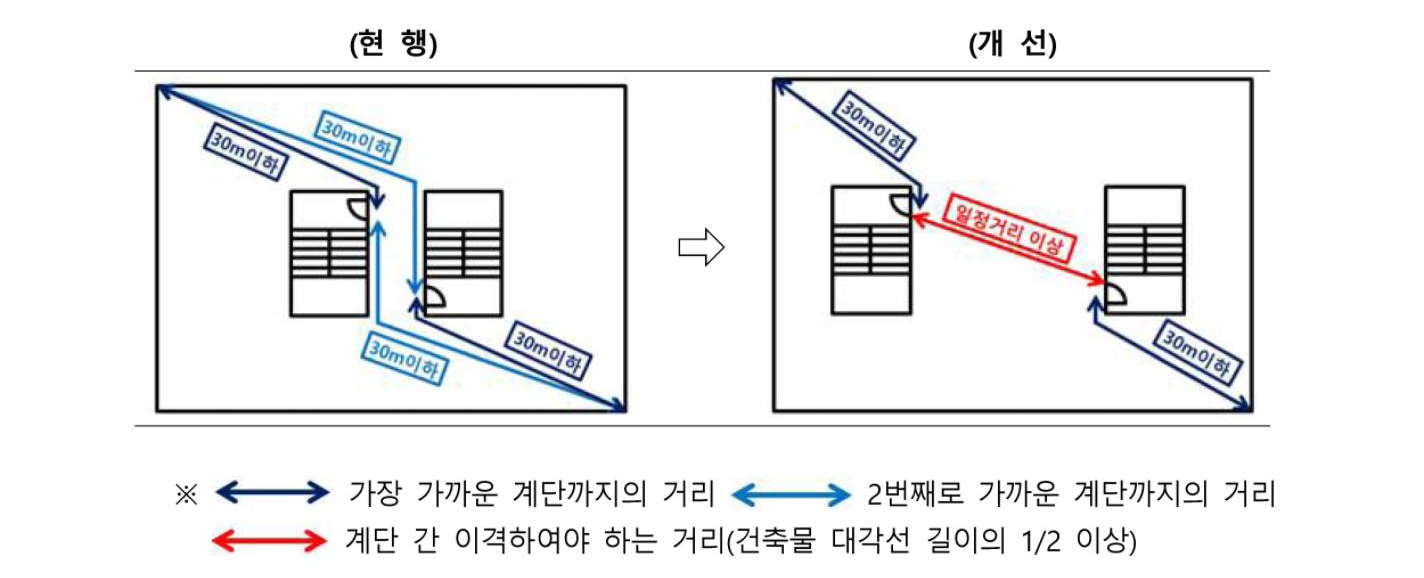 (현 행)

30m이하

30m이하

30m이하

30m이하

(개 선)

30m이하

일정거리 이상

30m이하

※ 가장 가까운 계단까지의 거리 2번째로 가까운 계단까지의 거리
계단 간 이격하여야 하는 거리(건축물 대각선 길이의 1/2 이상)