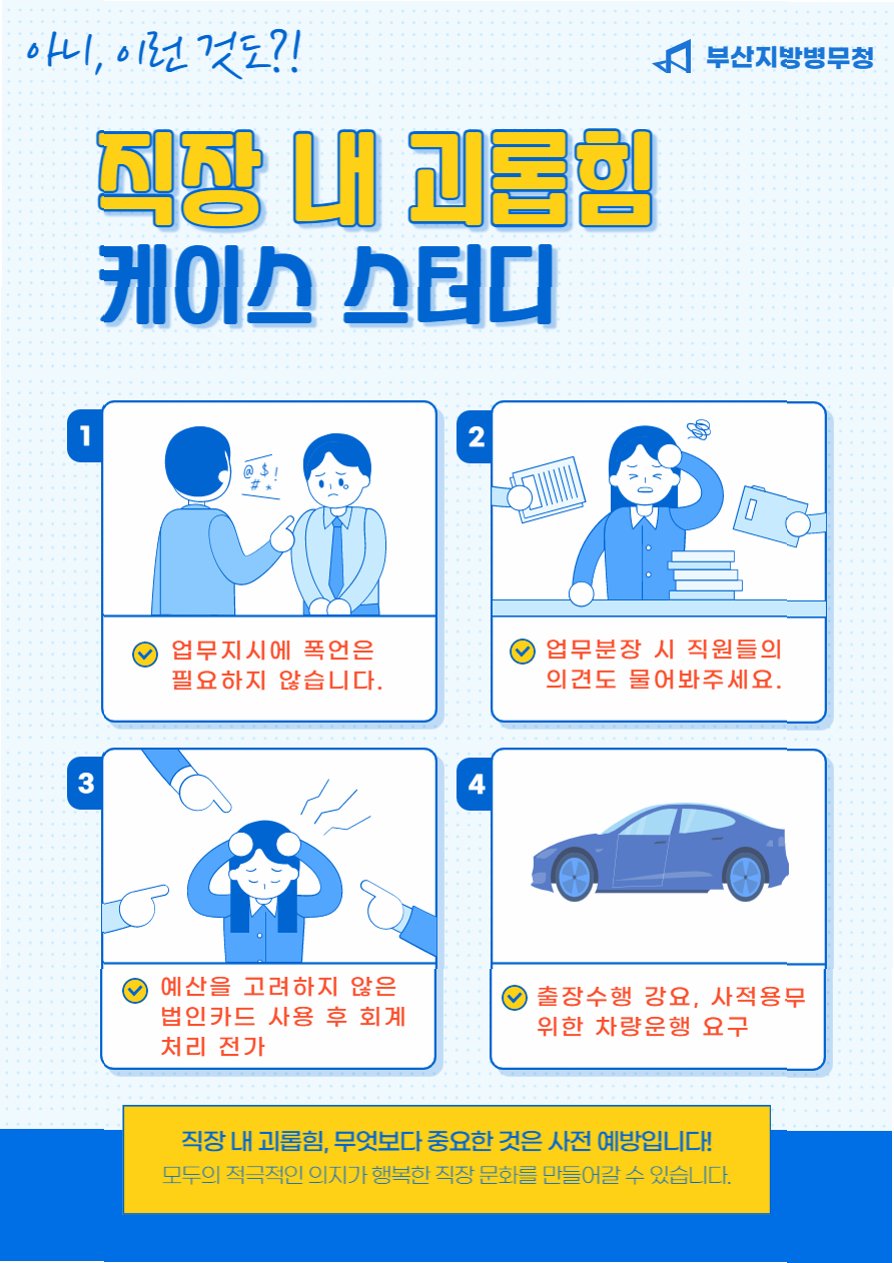 아니, 이런 것도?!

부산지방병무청

직장 내 괴롭힘
케이스 스터디

1

@$!
#*

업무지시에 폭언은 필요하지 않습니다.

2

업무분장 시 직원들의 의견도 물어봐주세요.

3

예산을 고려하지 않은 법인카드 사용 후 회계 처리 전가

4

출장수행 강요, 사적용무 위한 차량운행 요구

직장 내 괴롭힘, 무엇보다 중요한 것은 사전 예방입니다!
모두의 적극적인 의지가 행복한 직장 문화를 만들어갈 수 있습니다.