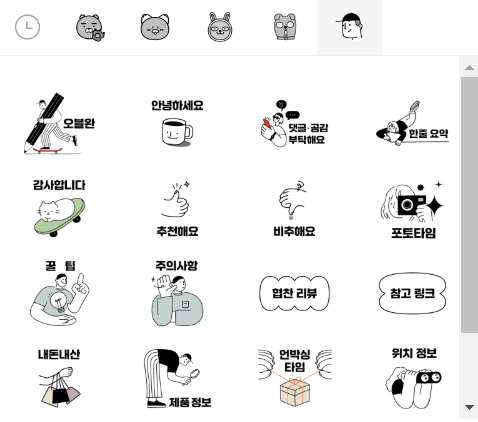 오블완

안녕하세요

댓글·공감 부탁해요

한줄 요약

감사합니다

추천해요

비추해요

포토타임

꿀 팁

주의사항

협찬 리뷰

참고 링크

내돈내산

제품 정보

언박싱 타임

위치 정보