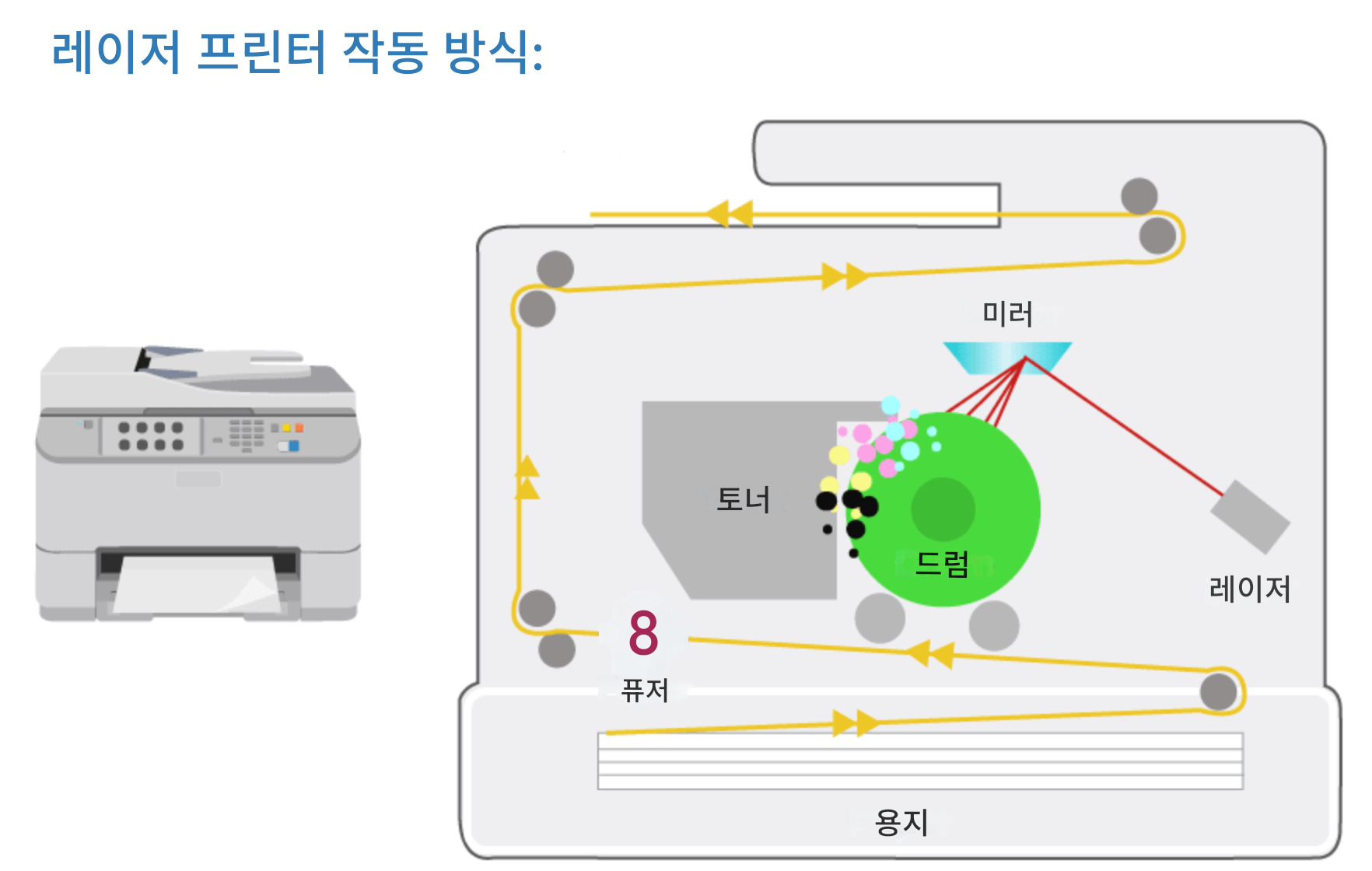 레이저 프린터 작동 방식:

미러

토너

드럼

레이저

8

퓨저

용지