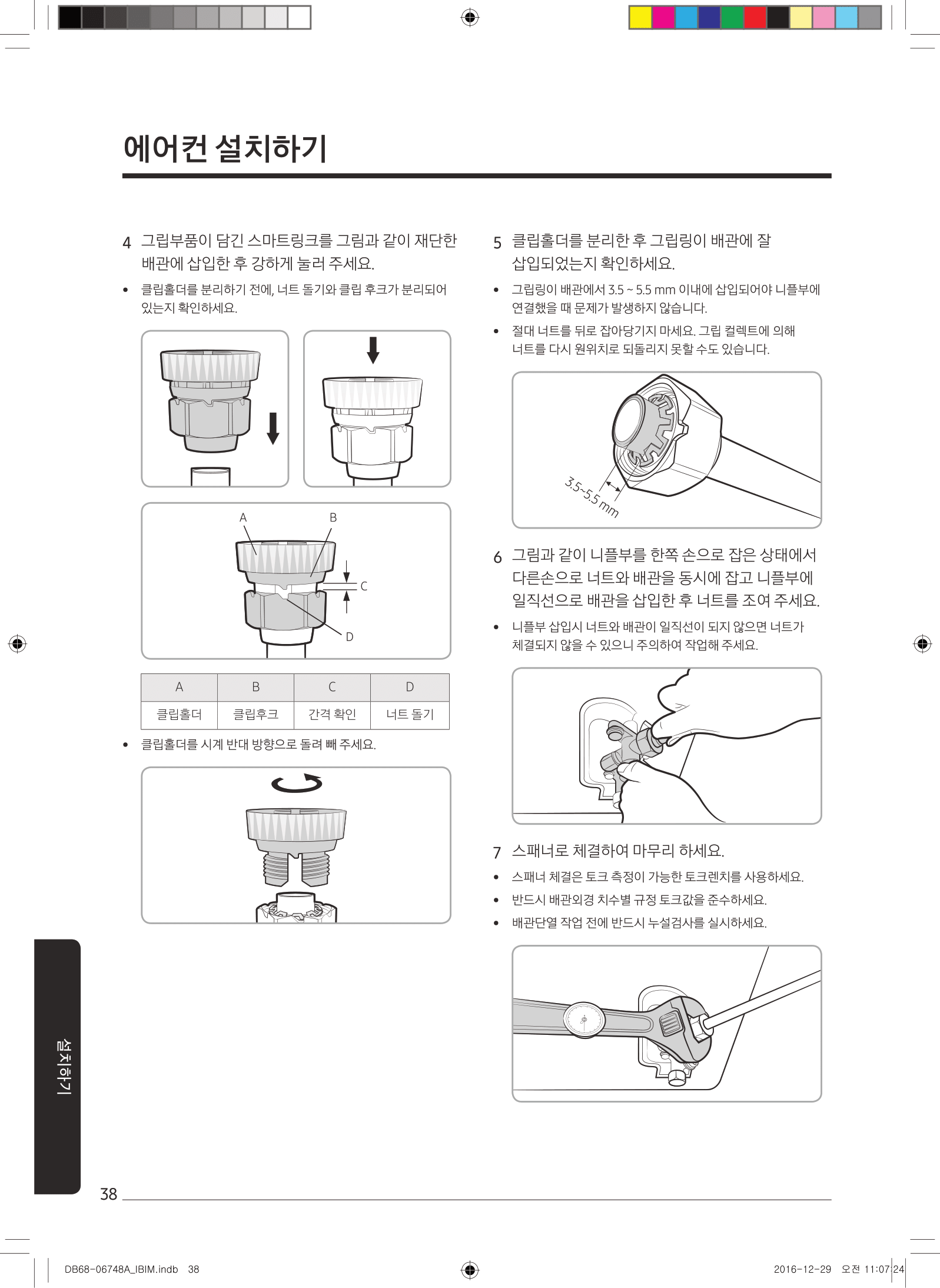 에어컨 설치하기

4 그립부품이 담긴 스마트링크를 그림과 같이 재단한 배관에 삽입한 후 강하게 눌러 주세요.

• 클립홀더를 분리하기 전에, 너트 돌기와 클립 후크가 분리되어 있는지 확인하세요.

A B C D

| A | B | C | D |
|---|---|---|---|
| 클립홀더 | 클립후크 | 간격 확인 | 너트 돌기 |

• 클립홀더를 시계 반대 방향으로 돌려 빼 주세요.

5 클립홀더를 분리한 후 그립링이 배관에 잘 삽입되었는지 확인하세요.

• 그립링이 배관에서 3.5 ~ 5.5 mm 이내에 삽입되어야 니플부에 연결했을 때 문제가 발생하지 않습니다.

• 절대 너트를 뒤로 잡아당기지 마세요. 그립 컬렉트에 의해 너트를 다시 원위치로 되돌리지 못할 수도 있습니다.

3.5~5.5 mm

6 그림과 같이 니플부를 한쪽 손으로 잡은 상태에서 다른손으로 너트와 배관을 동시에 잡고 니플부에 일직선으로 배관을 삽입한 후 너트를 조여 주세요.

• 니플부 삽입시 너트와 배관이 일직선이 되지 않으면 너트가 체결되지 않을 수 있으니 주의하여 작업해 주세요.

7 스패너로 체결하여 마무리 하세요.

• 스패너 체결은 토크 측정이 가능한 토크렌치를 사용하세요.

• 반드시 배관외경 치수별 규정 토크값을 준수하세요.

• 배관단열 작업 전에 반드시 누설검사를 실시하세요.

설치하기

38

DB68-06748A_IBIM.indb 38

2016-12-29 오전 11:07:24