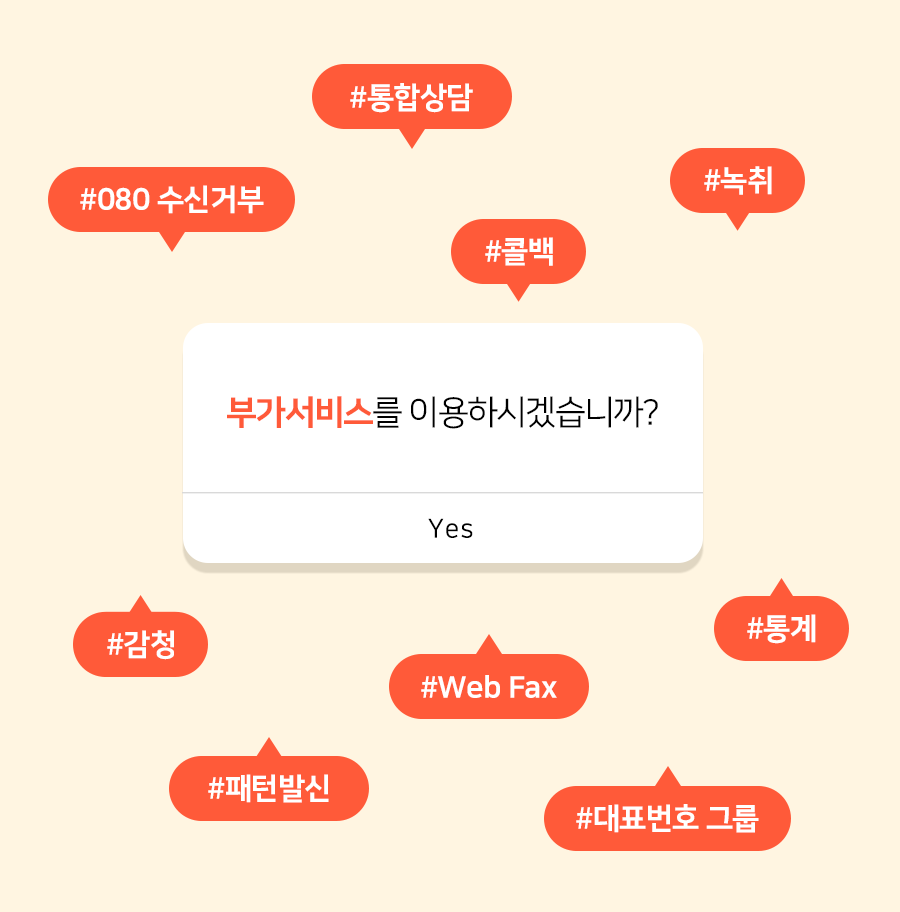 #통합상담

#080 수신거부

#녹취

#콜백

부가서비스를 이용하시겠습니까?

Yes

#감청

#통계

#Web Fax

#패턴발신

#대표번호 그룹