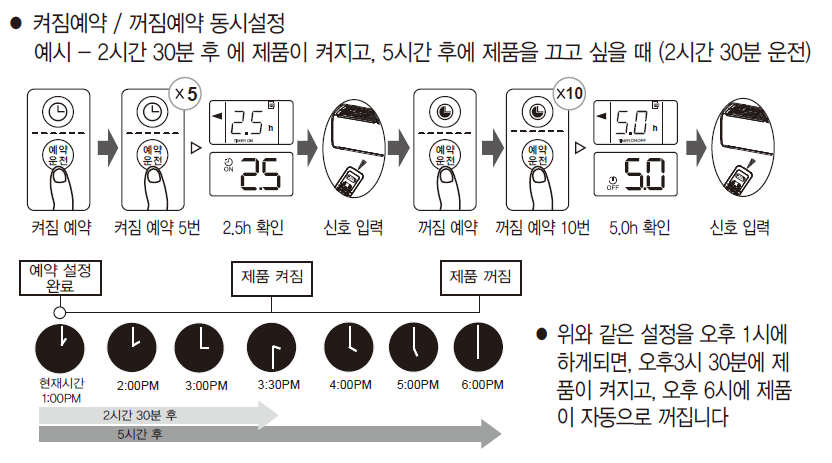 ● 켜짐예약 / 꺼짐예약 동시설정
예시 – 2시간 30분 후 에 제품이 켜지고, 5시간 후에 제품을 끄고 싶을 때 (2시간 30분 운전)

예약 운전

×5

예약 운전

2.5 h

ON

2.5

예약 운전

×10

예약 운전

5.0 h

OFF

5.0

켜짐 예약 켜짐 예약 5번 2.5h 확인 신호 입력 꺼짐 예약 꺼짐 예약 10번 5.0h 확인 신호 입력

예약 설정 완료

제품 켜짐

제품 꺼짐

현재시간 1:00PM

2:00PM

3:00PM

3:30PM

4:00PM

5:00PM

6:00PM

2시간 30분 후

5시간 후

● 위와 같은 설정을 오후 1시에 하게되면, 오후3시 30분에 제품이 켜지고, 오후 6시에 제품이 자동으로 꺼집니다