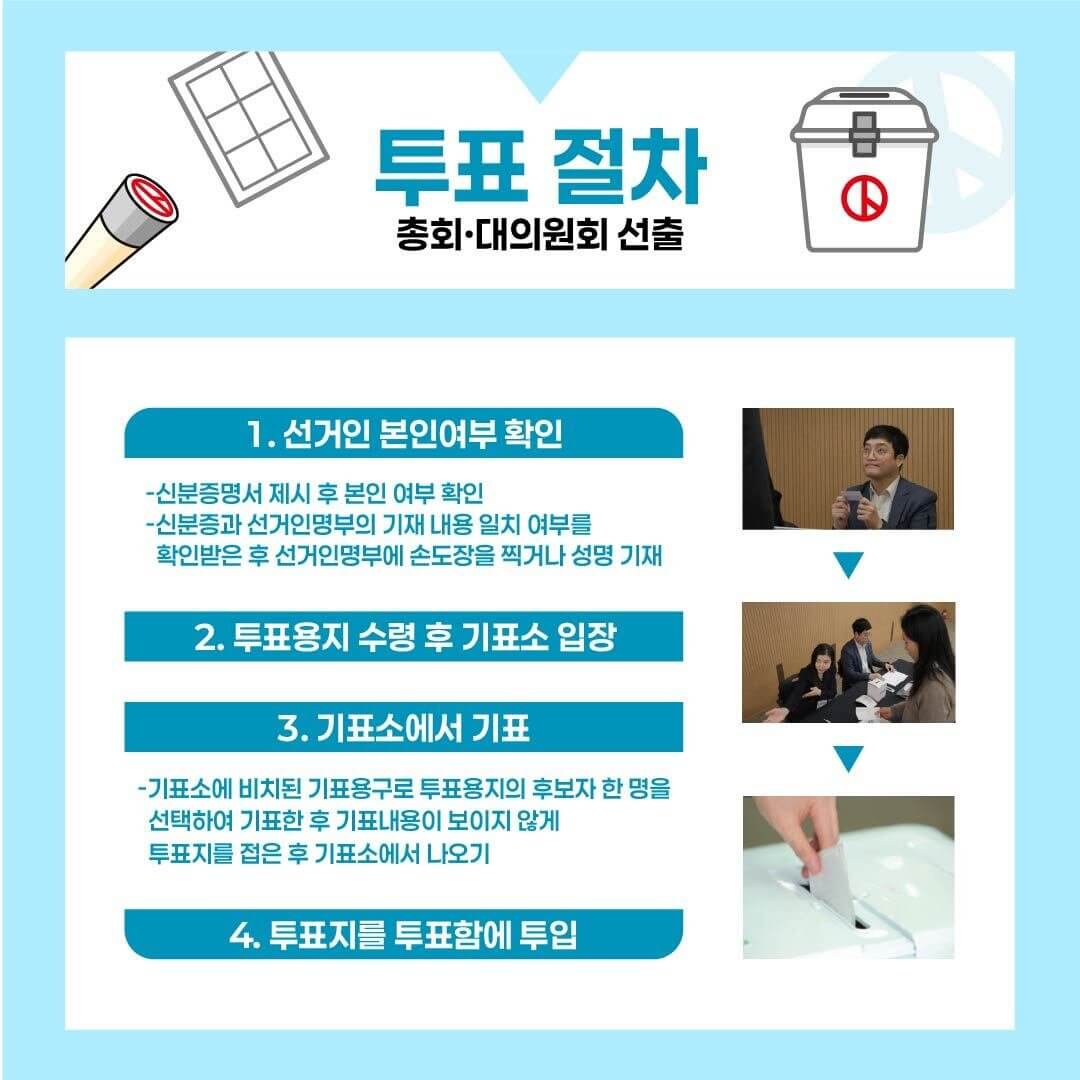 투표 절차
총회·대의원회 선출

1. 선거인 본인여부 확인

-신분증명서 제시 후 본인 여부 확인
-신분증과 선거인명부의 기재 내용 일치 여부를 확인받은 후 선거인명부에 손도장을 찍거나 성명 기재

2. 투표용지 수령 후 기표소 입장

3. 기표소에서 기표

-기표소에 비치된 기표용구로 투표용지의 후보자 한 명을 선택하여 기표한 후 기표내용이 보이지 않게 투표지를 접은 후 기표소에서 나오기

4. 투표지를 투표함에 투입