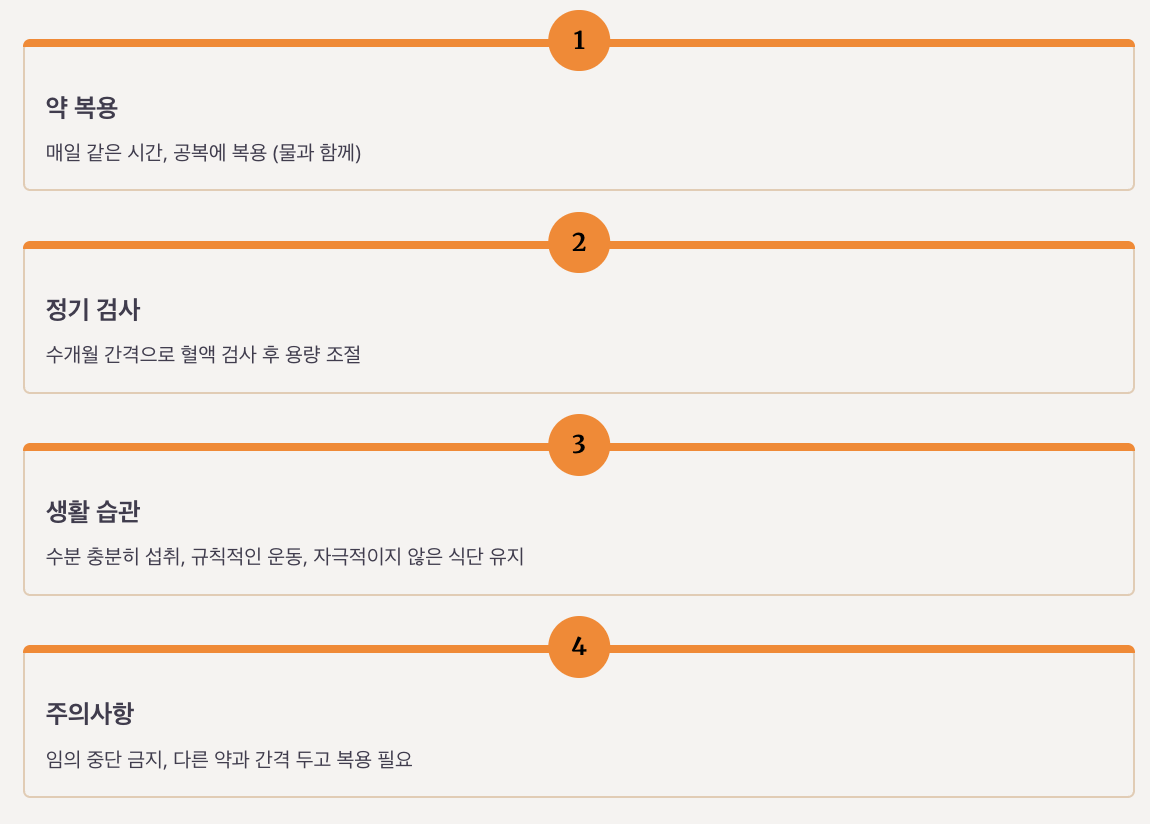 1

약 복용

매일 같은 시간, 공복에 복용 (물과 함께)

2

정기 검사

수개월 간격으로 혈액 검사 후 용량 조절

3

생활 습관

수분 충분히 섭취, 규칙적인 운동, 자극적이지 않은 식단 유지

4

주의사항

임의 중단 금지, 다른 약과 간격 두고 복용 필요