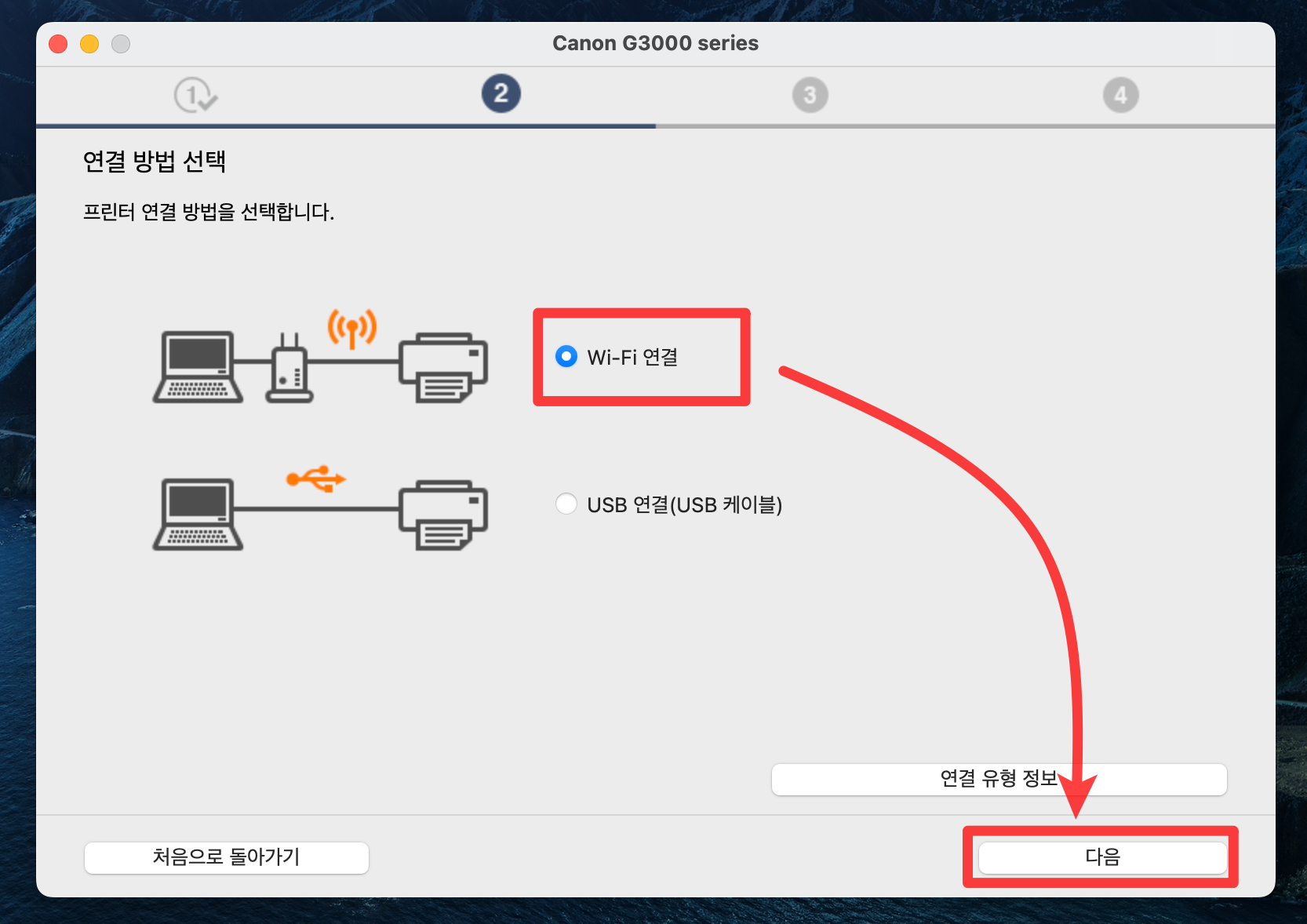 Canon G3000 series

1 2 3 4

연결 방법 선택

프린터 연결 방법을 선택합니다.

Wi-Fi 연결

USB 연결(USB 케이블)

연결 유형 정보

처음으로 돌아가기

다음