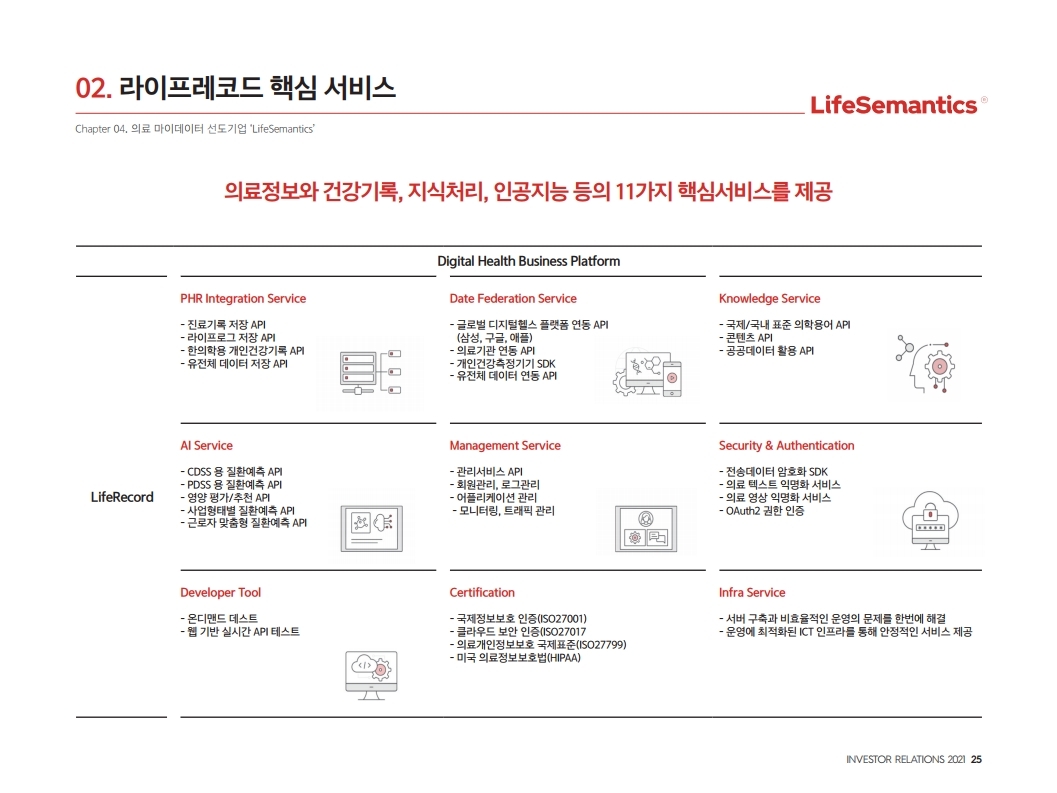 02. 라이프레코드 핵심 서비스

LifeSemantics®

Chapter 04. 의료 마이데이터 선도기업 'LifeSemantics'

의료정보와 건강기록, 지식처리, 인공지능 등의 11가지 핵심서비스를 제공

Digital Health Business Platform

LifeRecord

PHR Integration Service
- 진료기록 저장 API
- 라이프로그 저장 API
- 한의학용 개인건강기록 API
- 유전체 데이터 저장 API

Date Federation Service
- 글로벌 디지털헬스 플랫폼 연동 API (삼성, 구글, 애플)
- 의료기관 연동 API
- 개인건강측정기기 SDK
- 유전체 데이터 연동 API

Knowledge Service
- 국제/국내 표준 의학용어 API
- 콘텐츠 API
- 공공데이터 활용 API

AI Service
- CDSS 용 질환예측 API
- PDSS 용 질환예측 API
- 영양 평가/추천 API
- 사업형태별 질환예측 API
- 근로자 맞춤형 질환예측 API

Management Service
- 관리서비스 API
- 회원관리, 로그관리
- 어플리케이션 관리
- 모니터링, 트래픽 관리

Security & Authentication
- 전송데이터 암호화 SDK
- 의료 텍스트 익명화 서비스
- 의료 영상 익명화 서비스
- OAuth2 권한 인증

Developer Tool
- 온디맨드 데스트
- 웹 기반 실시간 API 테스트

Certification
- 국제정보보호 인증(ISO27001)
- 클라우드 보안 인증(ISO27017
- 의료개인정보보호 국제표준(ISO27799)
- 미국 의료정보보호법(HIPAA)

Infra Service
- 서버 구축과 비효율적인 운영의 문제를 한번에 해결
- 운영에 최적화된 ICT 인프라를 통해 안정적인 서비스 제공

INVESTOR RELATIONS 2021 25