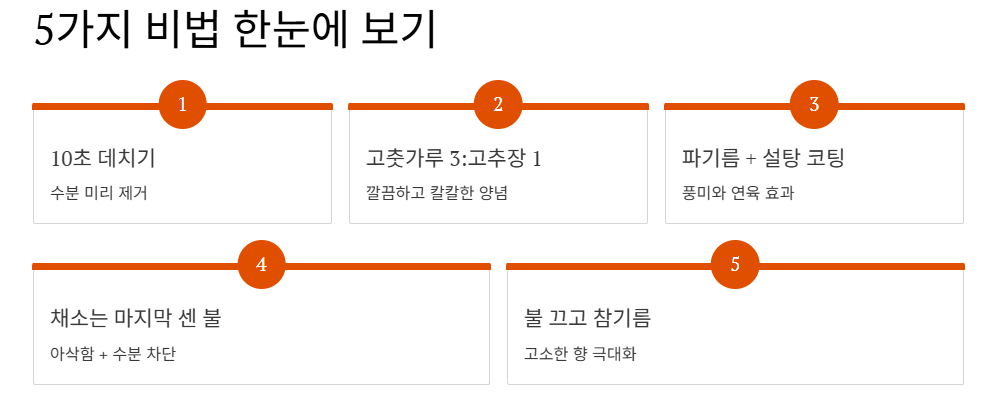 5가지 비법 한눈에 보기

1

10초 데치기

수분 미리 제거

2

고춧가루 3:고추장 1

깔끔하고 칼칼한 양념

3

파기름 + 설탕 코팅

풍미와 연육 효과

4

채소는 마지막 센 불

아삭함 + 수분 차단

5

불 끄고 참기름

고소한 향 극대화