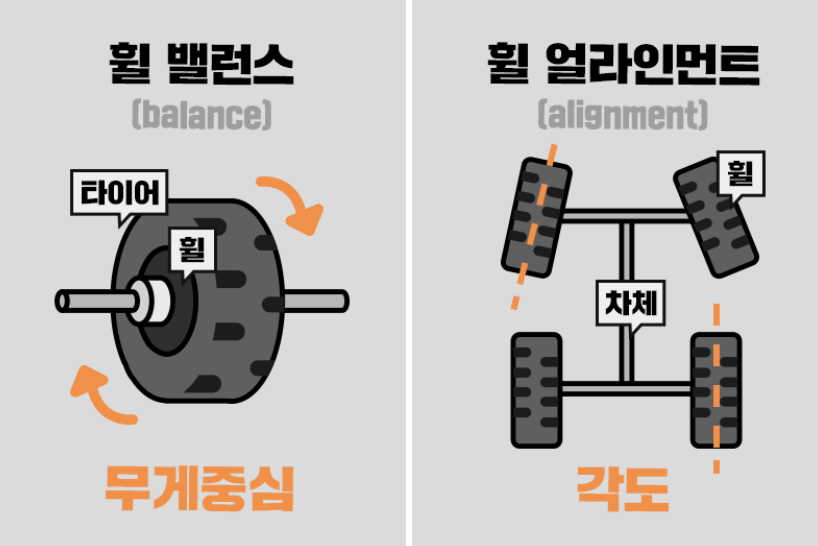 휠 밸런스
(balance)

타이어
휠

무게중심

휠 얼라인먼트
(alignment)

휠
차체

각도