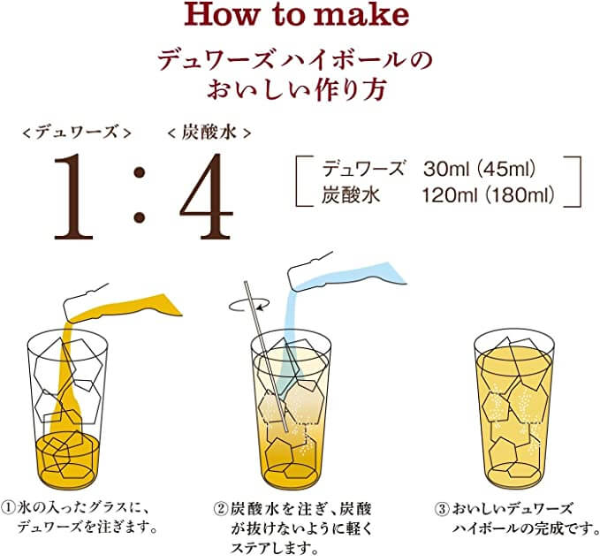 How to make

デュワーズ ハイボールの
おいしい作り方

<デュワーズ> <炭酸水>

1 : 4

デュワーズ 30ml (45ml)
炭酸水 120ml (180ml)

①氷の入ったグラスに、デュワーズを注ぎます。

②炭酸水を注ぎ、炭酸が抜けないように軽くステアします。

③おいしいデュワーズハイボールの完成です。