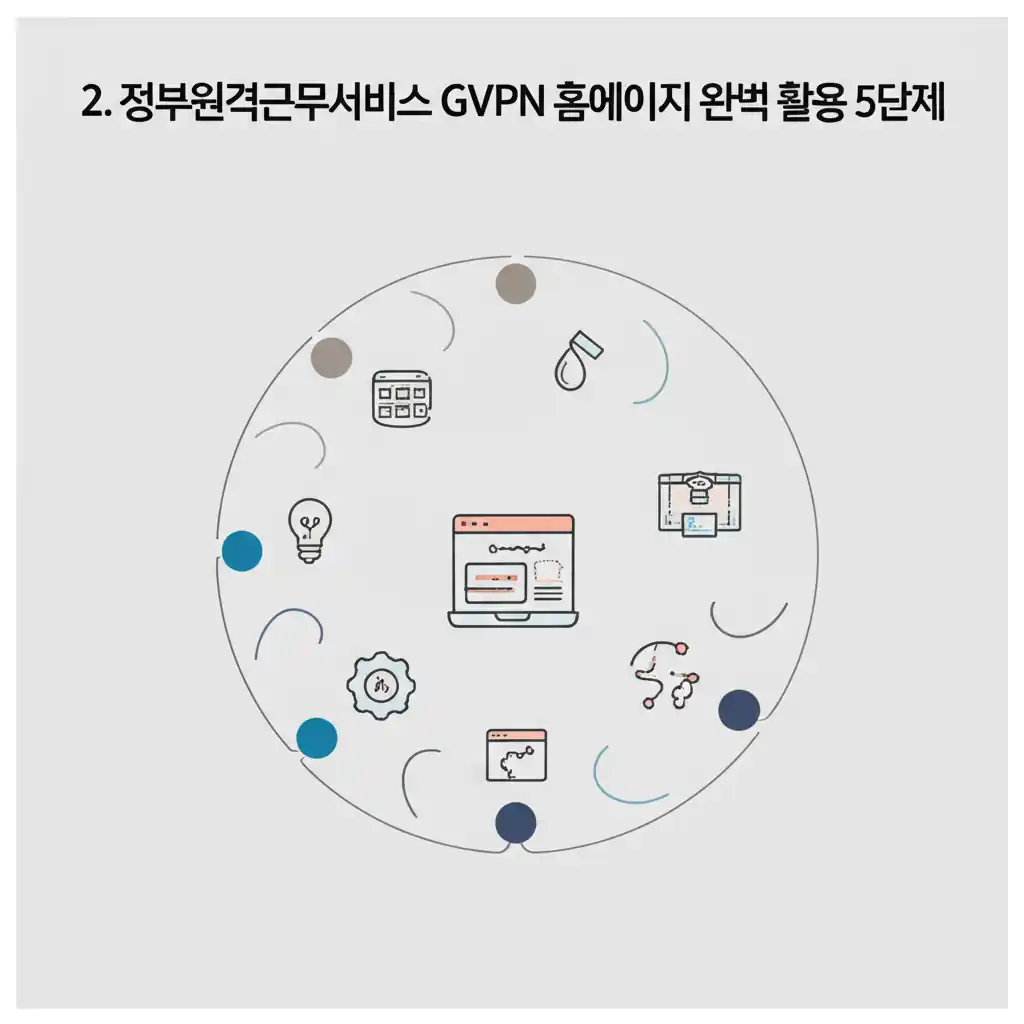 2. 정부원격근무서비스 GVPN 홈에이지 완벽 활용 5단제