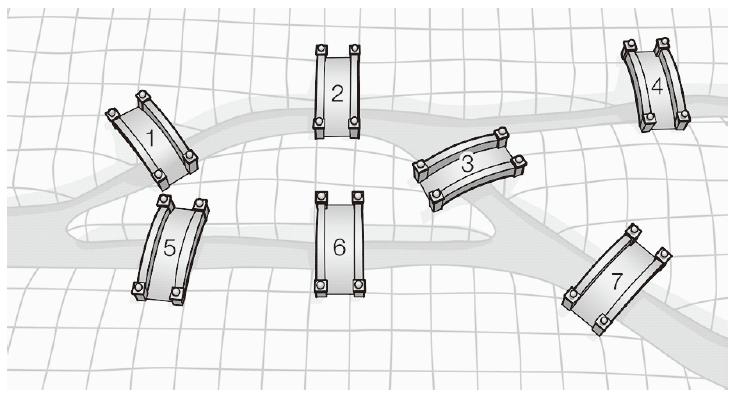 1
2
3
4
5
6
7