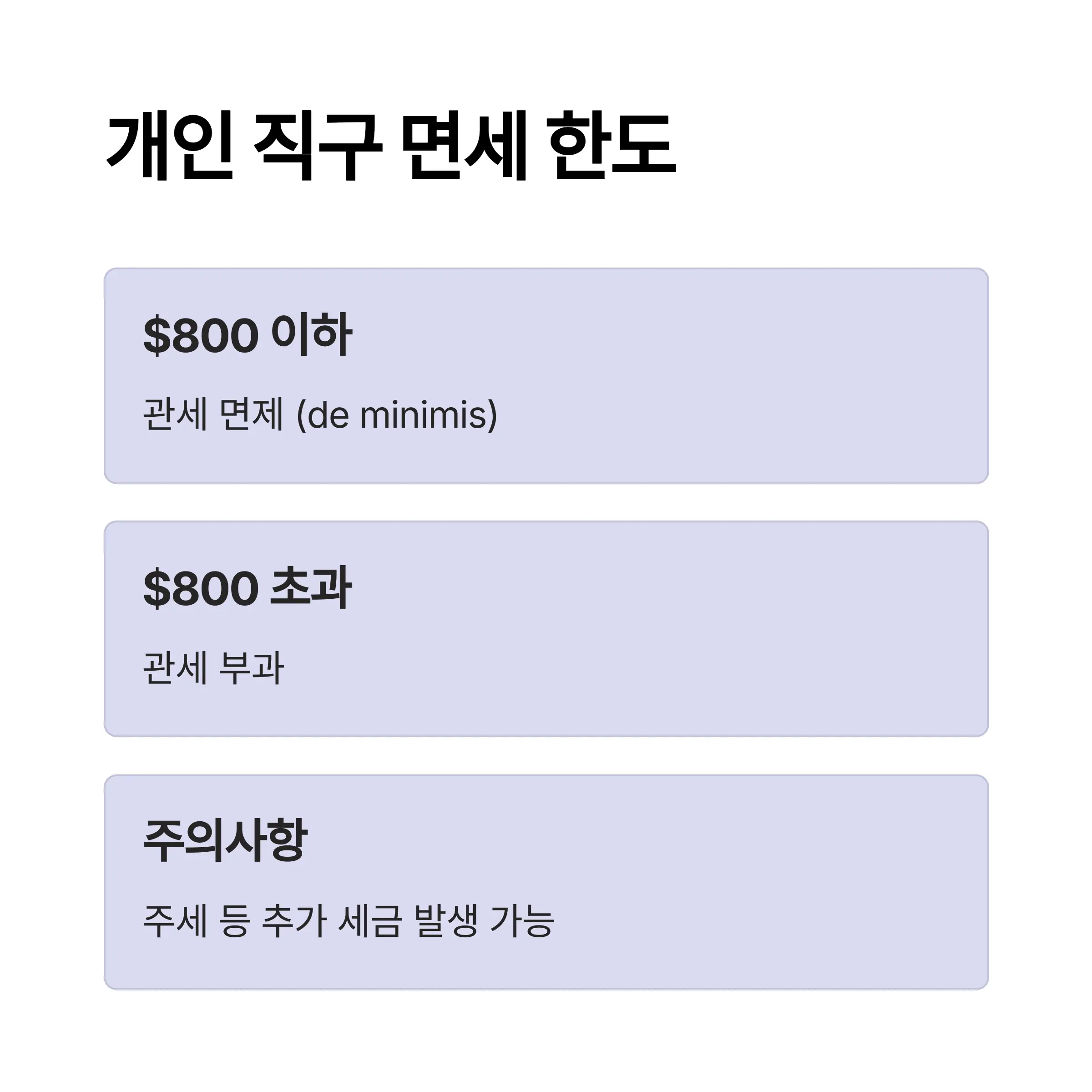 개인 직구 면세 한도

$800 이하

관세 면제 (de minimis)

$800 초과

관세 부과

주의사항

주세 등 추가 세금 발생 가능