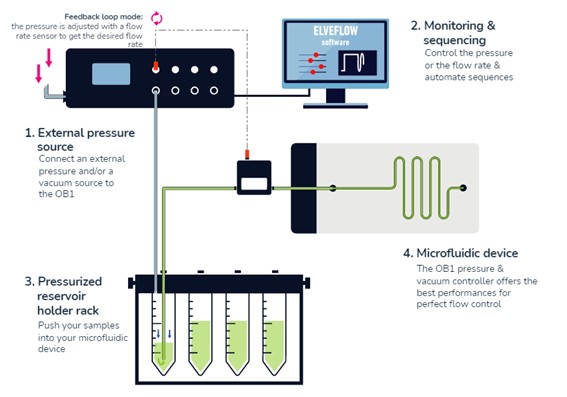 Feedback loop mode:
the pressure is adjusted with a flow rate sensor to get the desired flow rate

ELVEFLOW
software

2. Monitoring & sequencing
Control the pressure or the flow rate & automate sequences

1. External pressure source
Connect an external pressure and/or a vacuum source to the OB1

4. Microfluidic device
The OB1 pressure & vacuum controller offers the best performances for perfect flow control

3. Pressurized reservoir holder rack
Push your samples into your microfluidic device