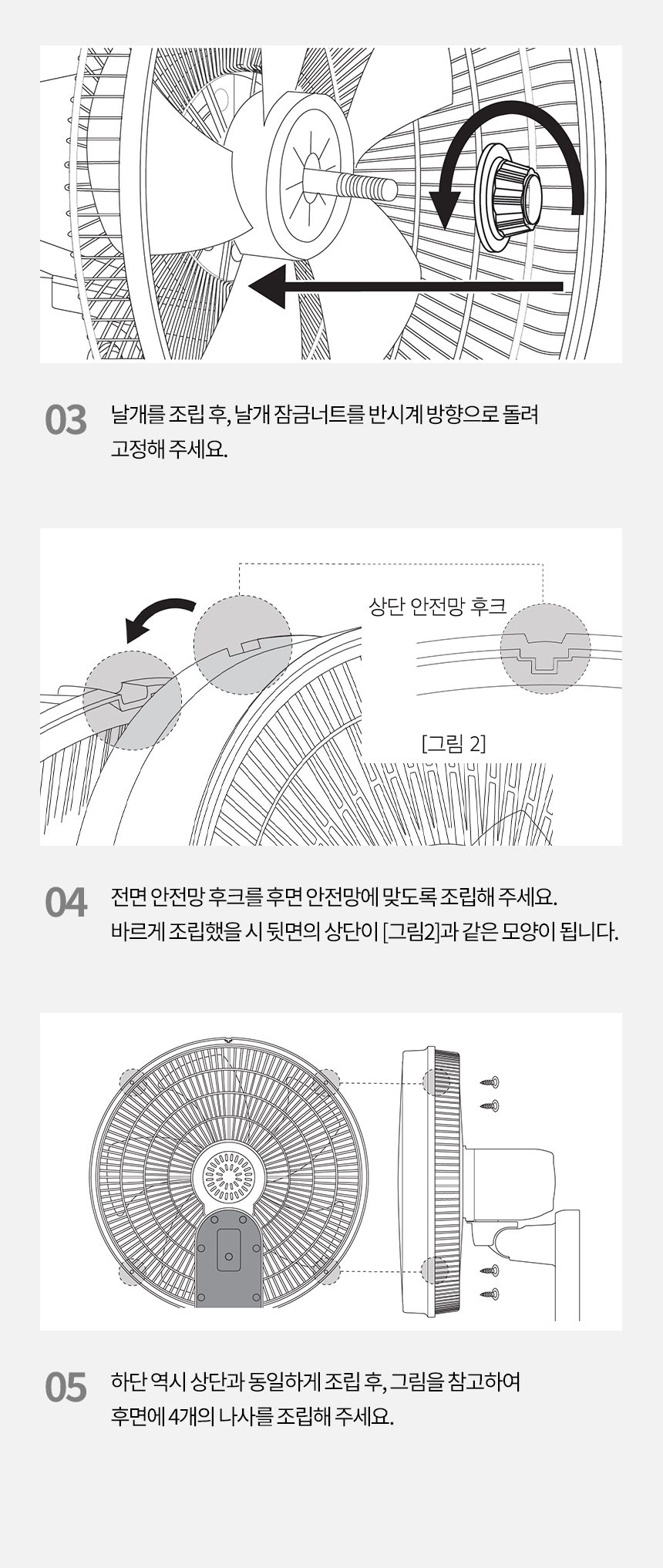 03 날개를 조립 후, 날개 잠금너트를 반시계 방향으로 돌려 고정해 주세요.

상단 안전망 후크

[그림 2]

04 전면 안전망 후크를 후면 안전망에 맞도록 조립해 주세요. 바르게 조립했을 시 뒷면의 상단이 [그림2]과 같은 모양이 됩니다.

05 하단 역시 상단과 동일하게 조립 후, 그림을 참고하여 후면에 4개의 나사를 조립해 주세요.