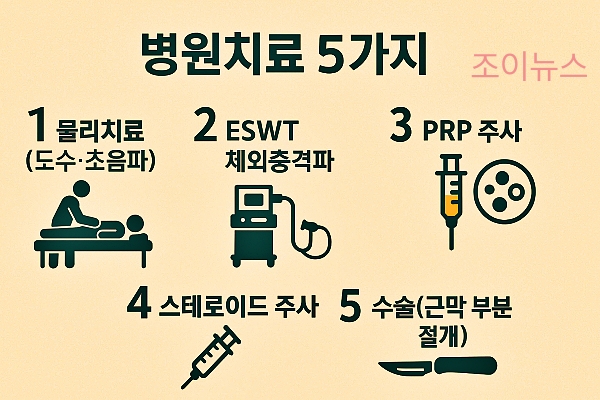 병원치료 5가지

조이뉴스

1 물리치료 (도수·초음파)

2 ESWT 체외충격파

3 PRP 주사

4 스테로이드 주사

5 수술(근막 부분 절개)