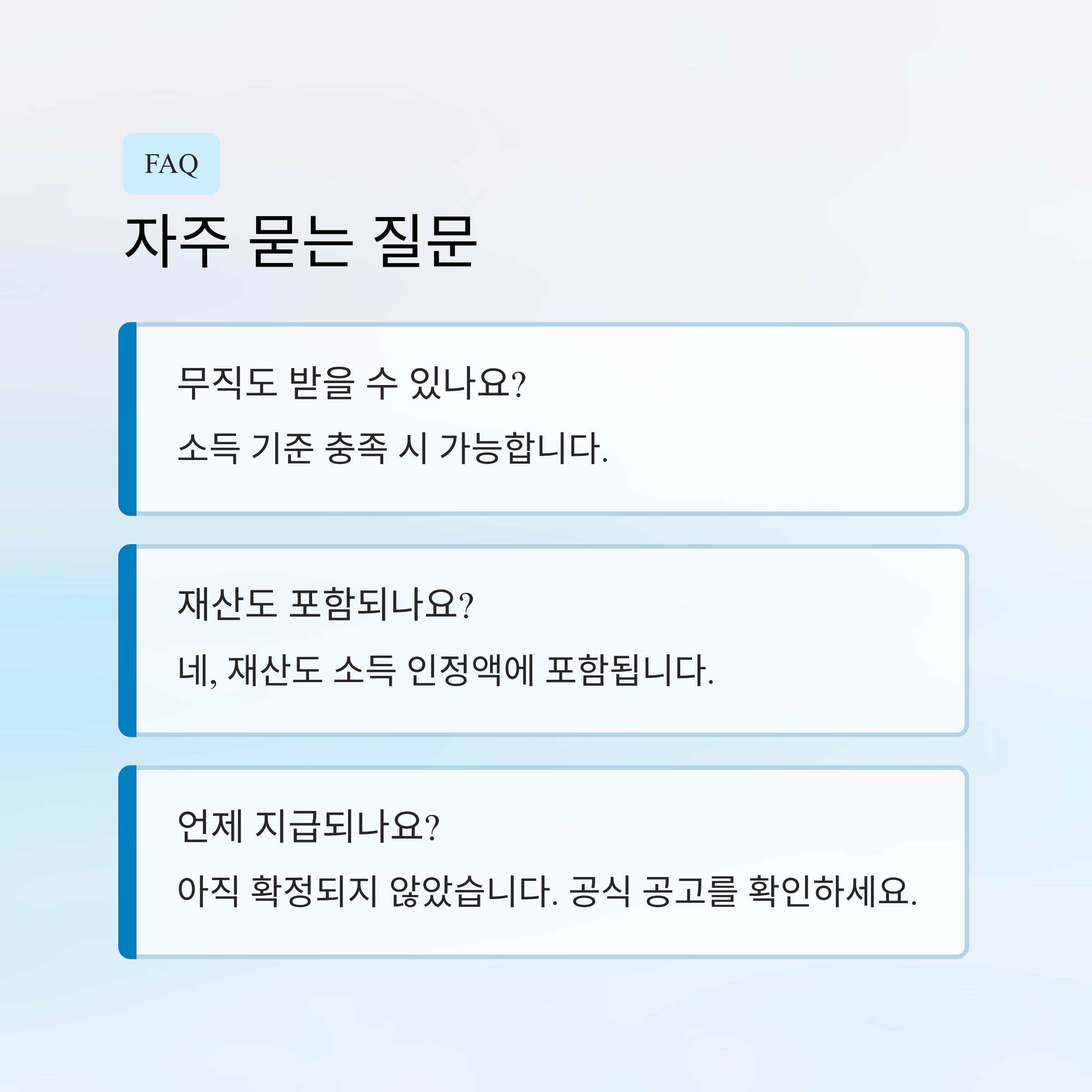 FAQ

자주 묻는 질문

무직도 받을 수 있나요?

소득 기준 충족 시 가능합니다.

재산도 포함되나요?

네, 재산도 소득 인정액에 포함됩니다.

언제 지급되나요?

아직 확정되지 않았습니다. 공식 공고를 확인하세요.