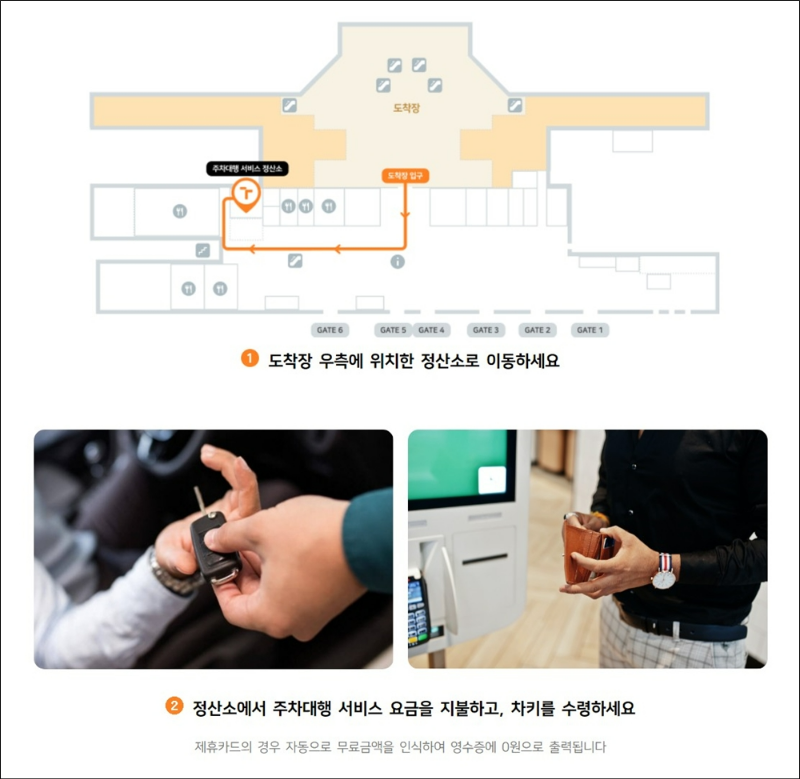 도착장

주차대행 서비스 정산소

도착장 입구

GATE 6
GATE 5
GATE 4
GATE 3
GATE 2
GATE 1

1 도착장 우측에 위치한 정산소로 이동하세요

2 정산소에서 주차대행 서비스 요금을 지불하고, 차키를 수령하세요

제휴카드의 경우 자동으로 무료금액을 인식하여 영수증에 0원으로 출력됩니다