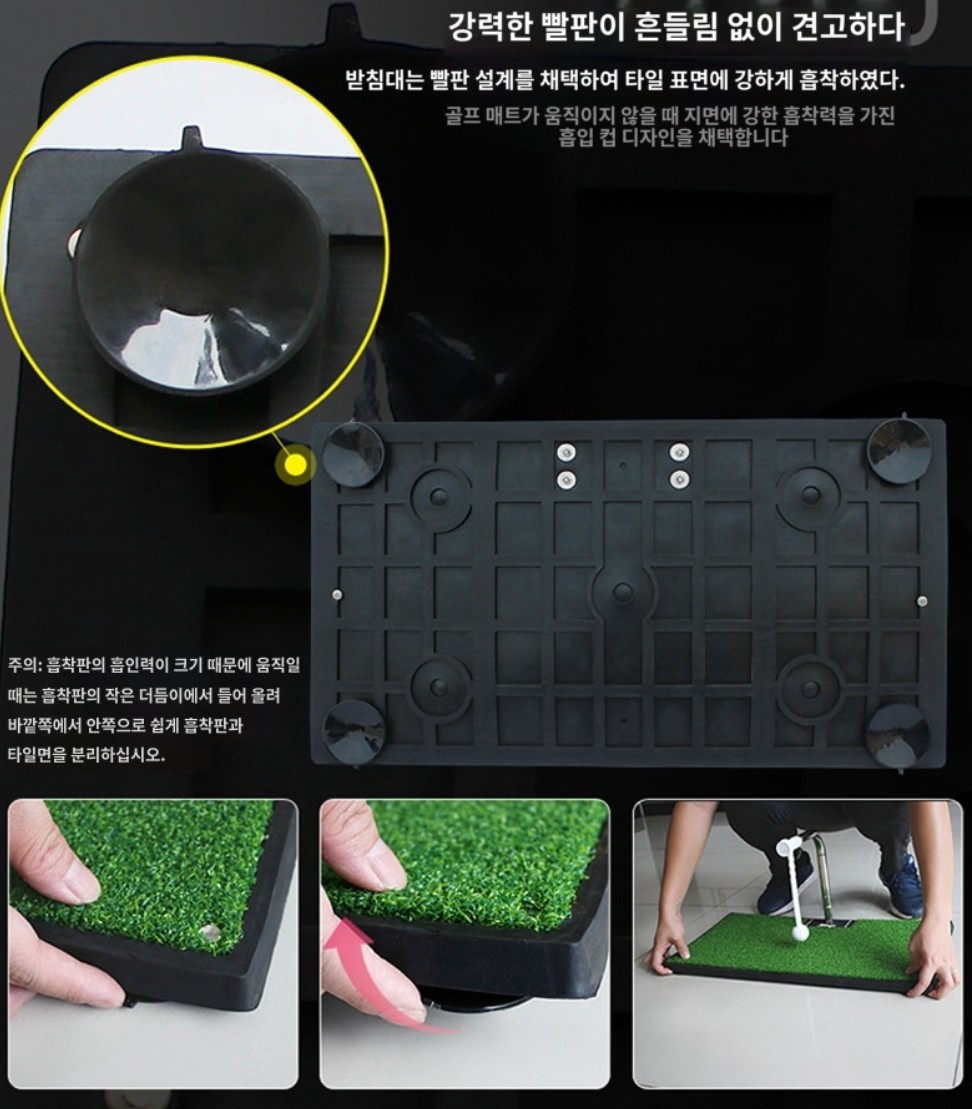 강력한 빨판이 흔들림 없이 견고하다

받침대는 빨판 설계를 채택하여 타일 표면에 강하게 흡착하였다.

골프 매트가 움직이지 않을 때 지면에 강한 흡착력을 가진 흡입 컵 디자인을 채택합니다

주의: 흡착판의 흡인력이 크기 때문에 움직일 때는 흡착판의 작은 더듬이에서 들어 올려 바깥쪽에서 안쪽으로 쉽게 흡착판과 타일면을 분리하십시오.