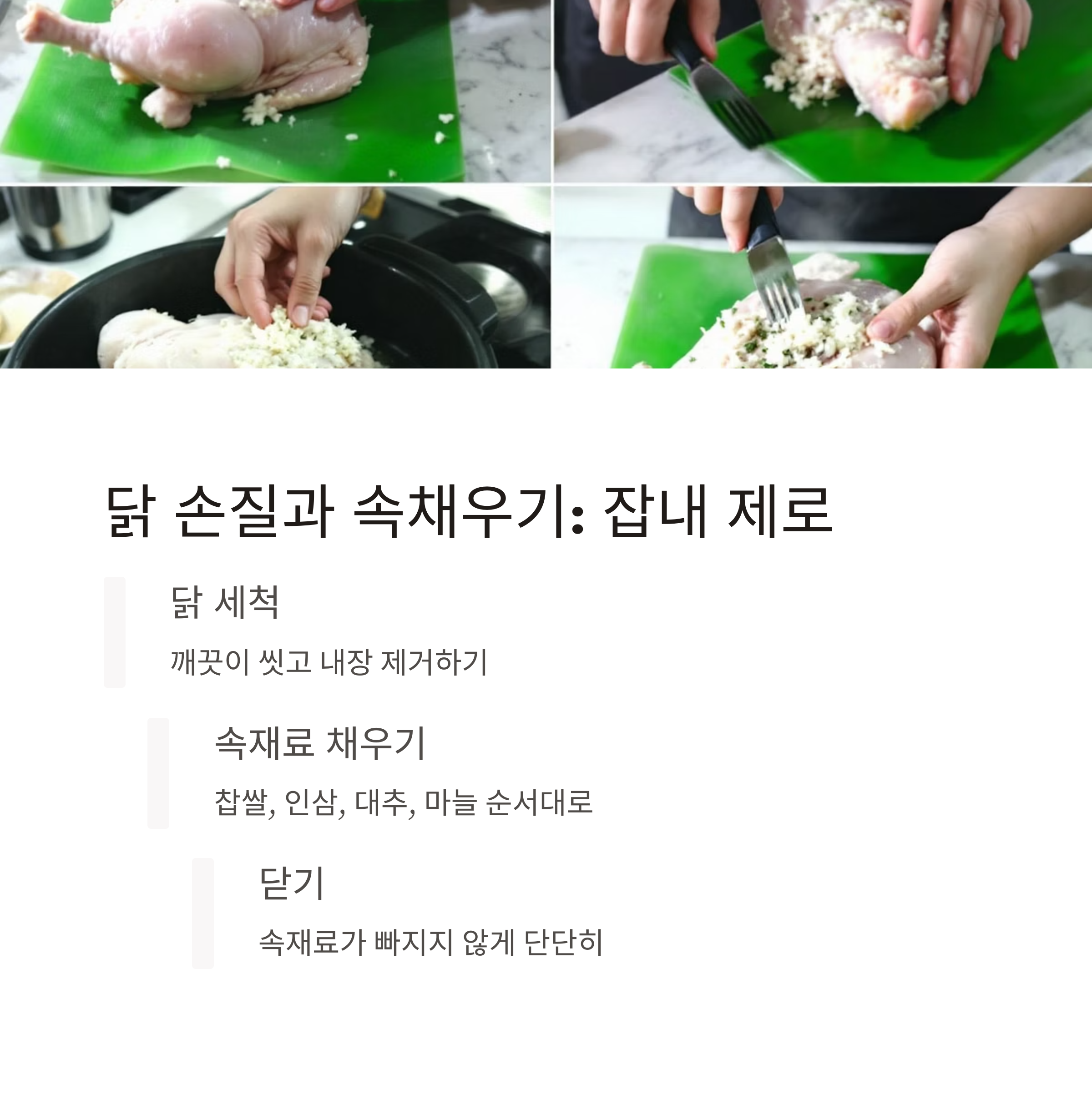 닭 손질과 속채우기: 잡내 제로

닭 세척

깨끗이 씻고 내장 제거하기

속재료 채우기

찹쌀, 인삼, 대추, 마늘 순서대로

닫기

속재료가 빠지지 않게 단단히