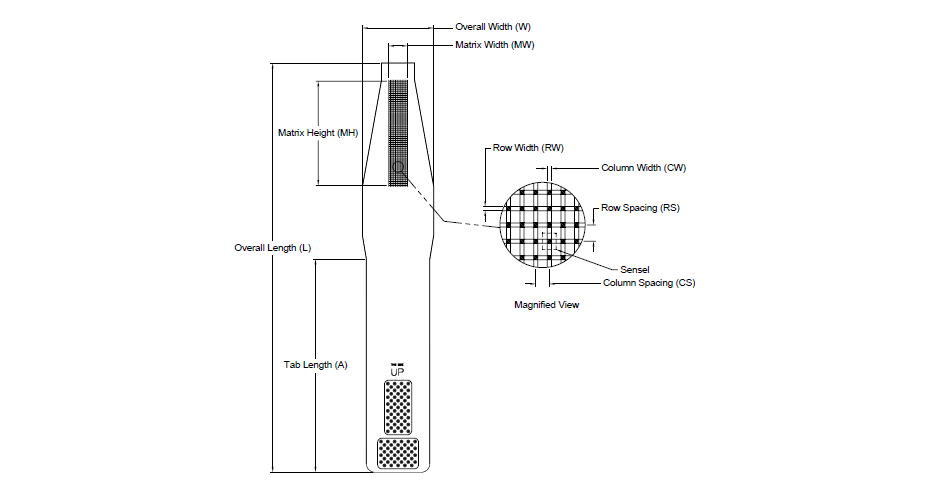 Overall Width (W)
Matrix Width (MW)
Matrix Height (MH)
Row Width (RW)
Column Width (CW)
Row Spacing (RS)
Overall Length (L)
Sensel
Column Spacing (CS)
Magnified View
Tab Length (A)
UP