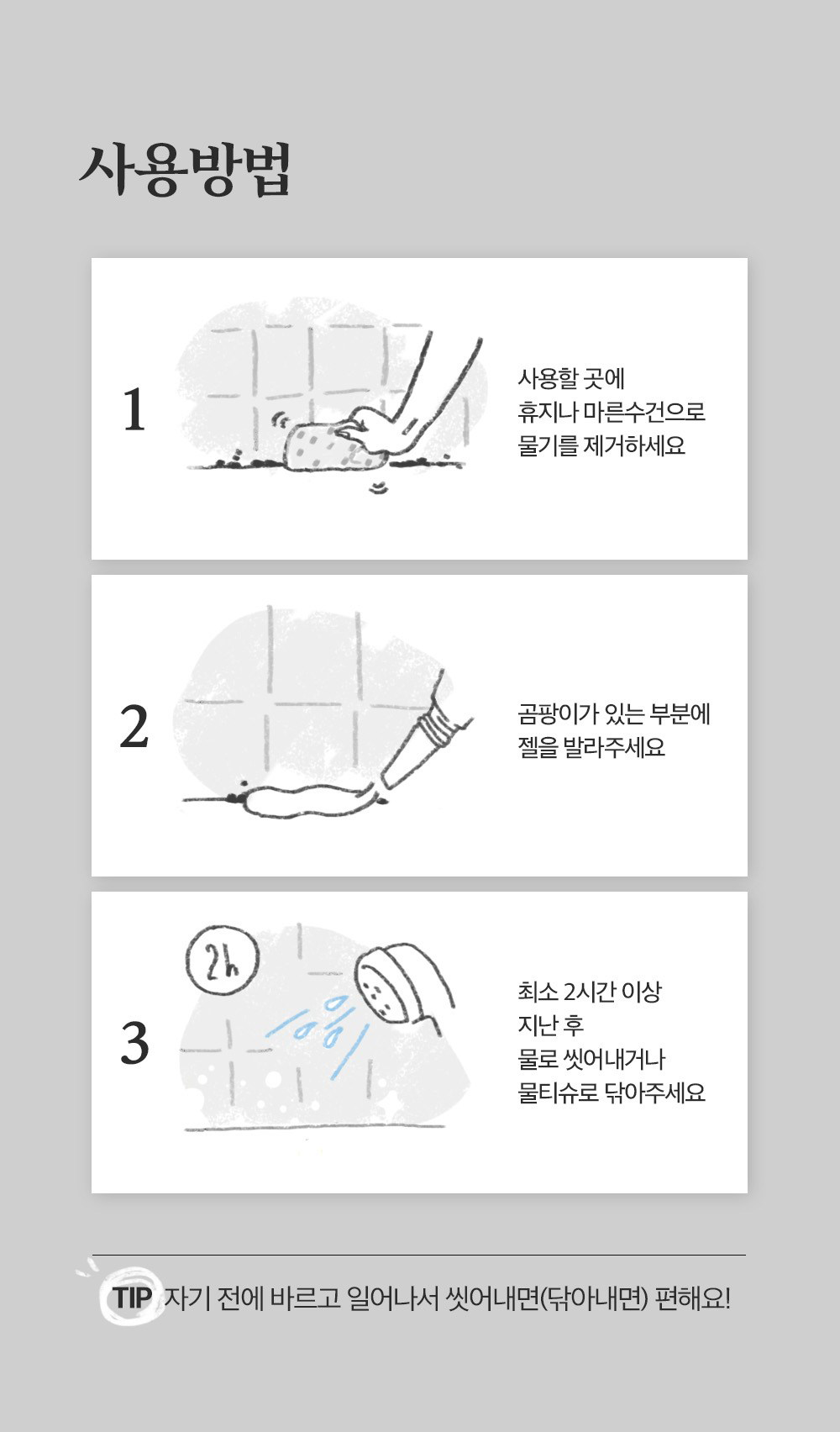 사용방법

1

사용할 곳에
휴지나 마른수건으로
물기를 제거하세요

2

곰팡이가 있는 부분에
젤을 발라주세요

3

2h

최소 2시간 이상
지난 후
물로 씻어내거나
물티슈로 닦아주세요

TIP 자기 전에 바르고 일어나서 씻어내면(닦아내면) 편해요!