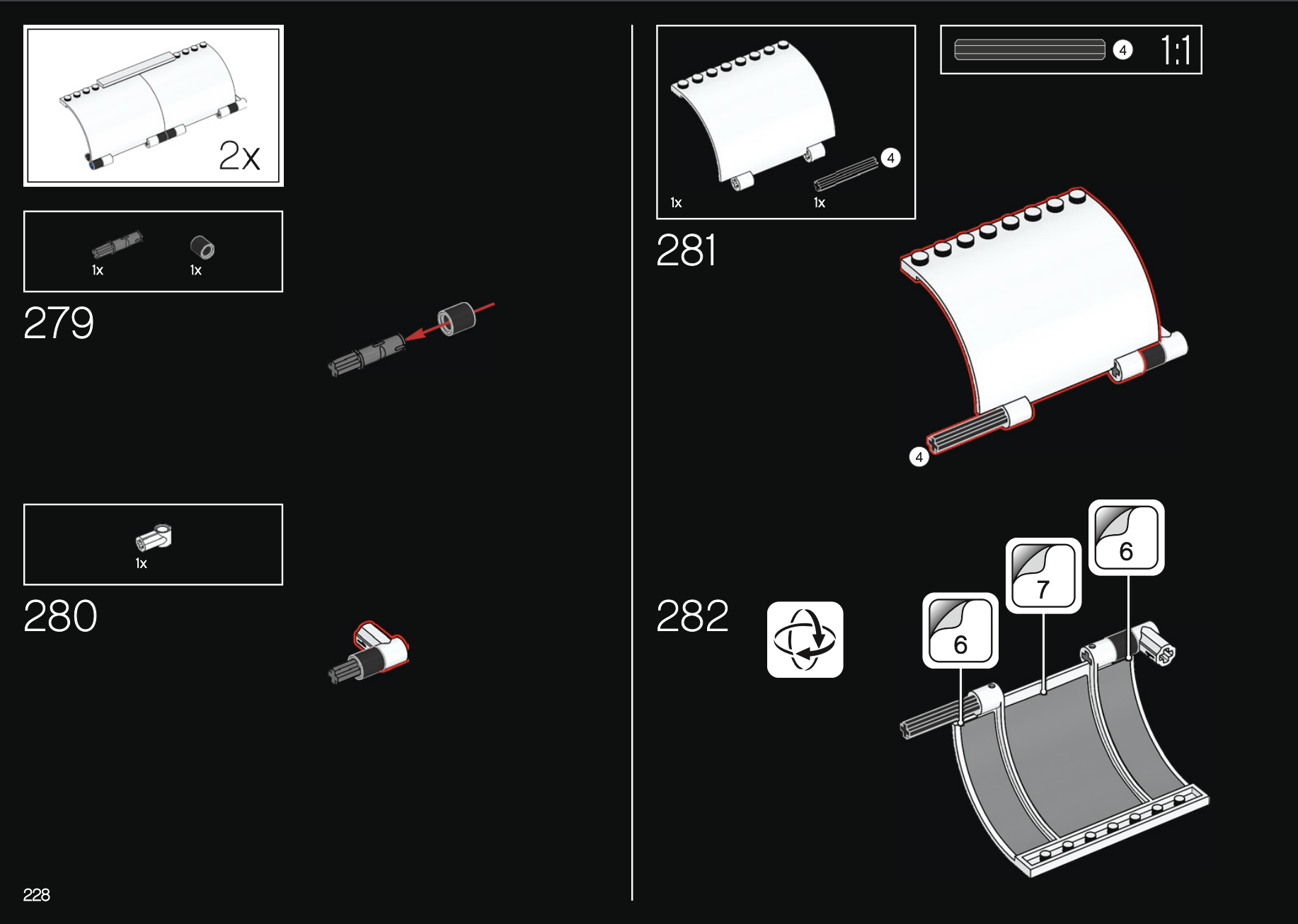 2x

1x 1x

279

1x

280

228

1x 4 1x

4 1:1

281

4

282

6

7

6