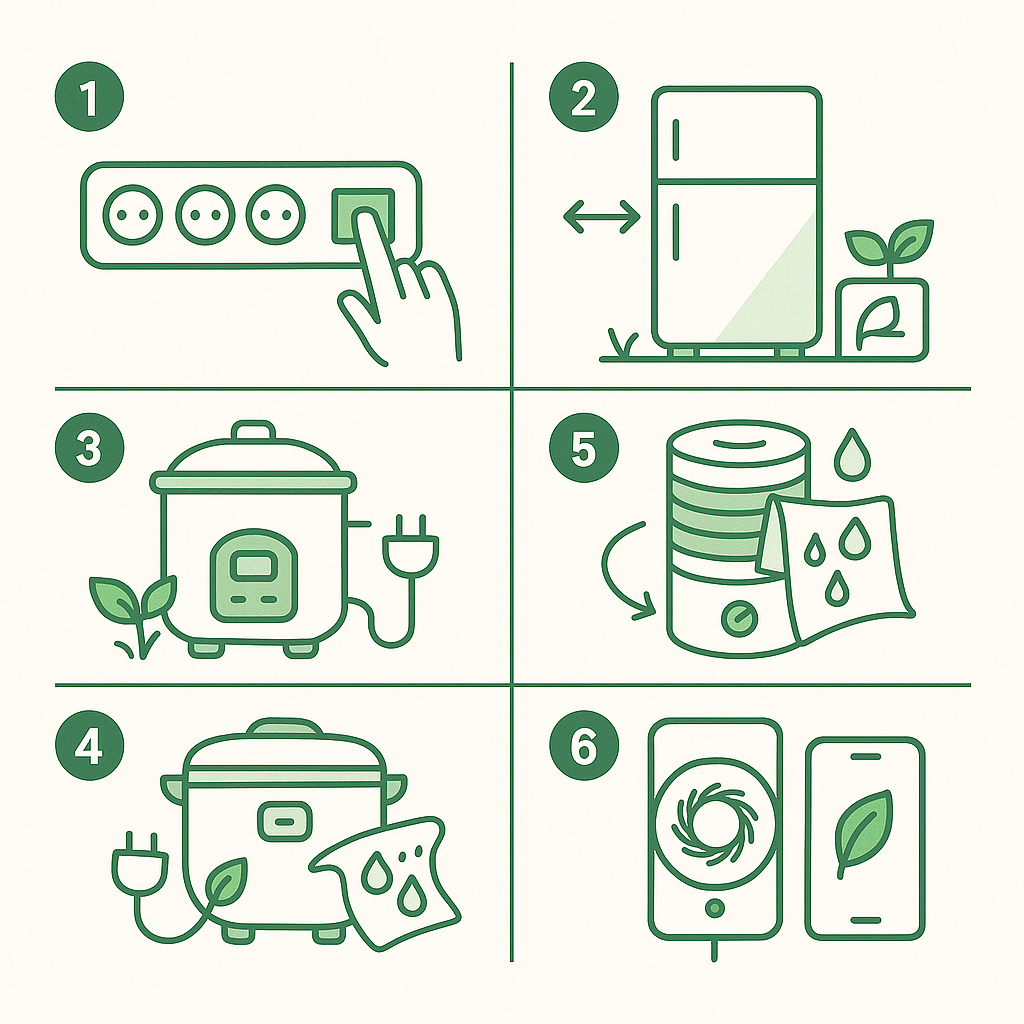 1

2

3

5

4

6