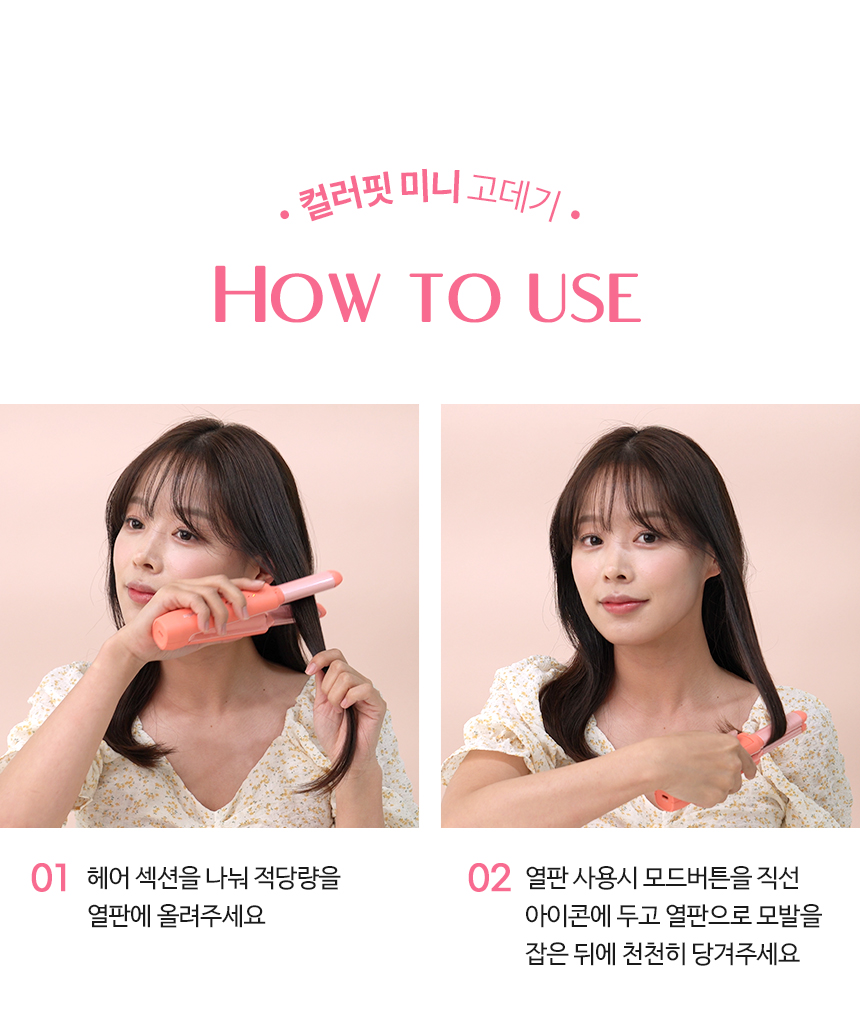 • 컬러핏 미니 고데기 •

HOW TO USE

01 헤어 섹션을 나눠 적당량을 열판에 올려주세요

02 열판 사용시 모드버튼을 직선 아이콘에 두고 열판으로 모발을 잡은 뒤에 천천히 당겨주세요