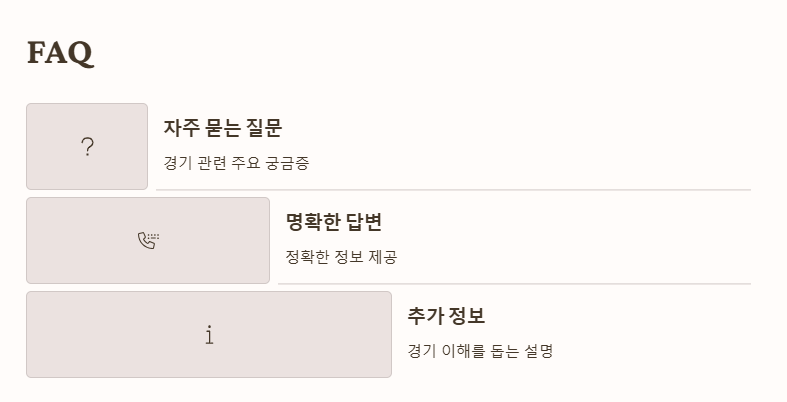 FAQ

?

자주 묻는 질문

경기 관련 주요 궁금증

명확한 답변

정확한 정보 제공

i

추가 정보

경기 이해를 돕는 설명