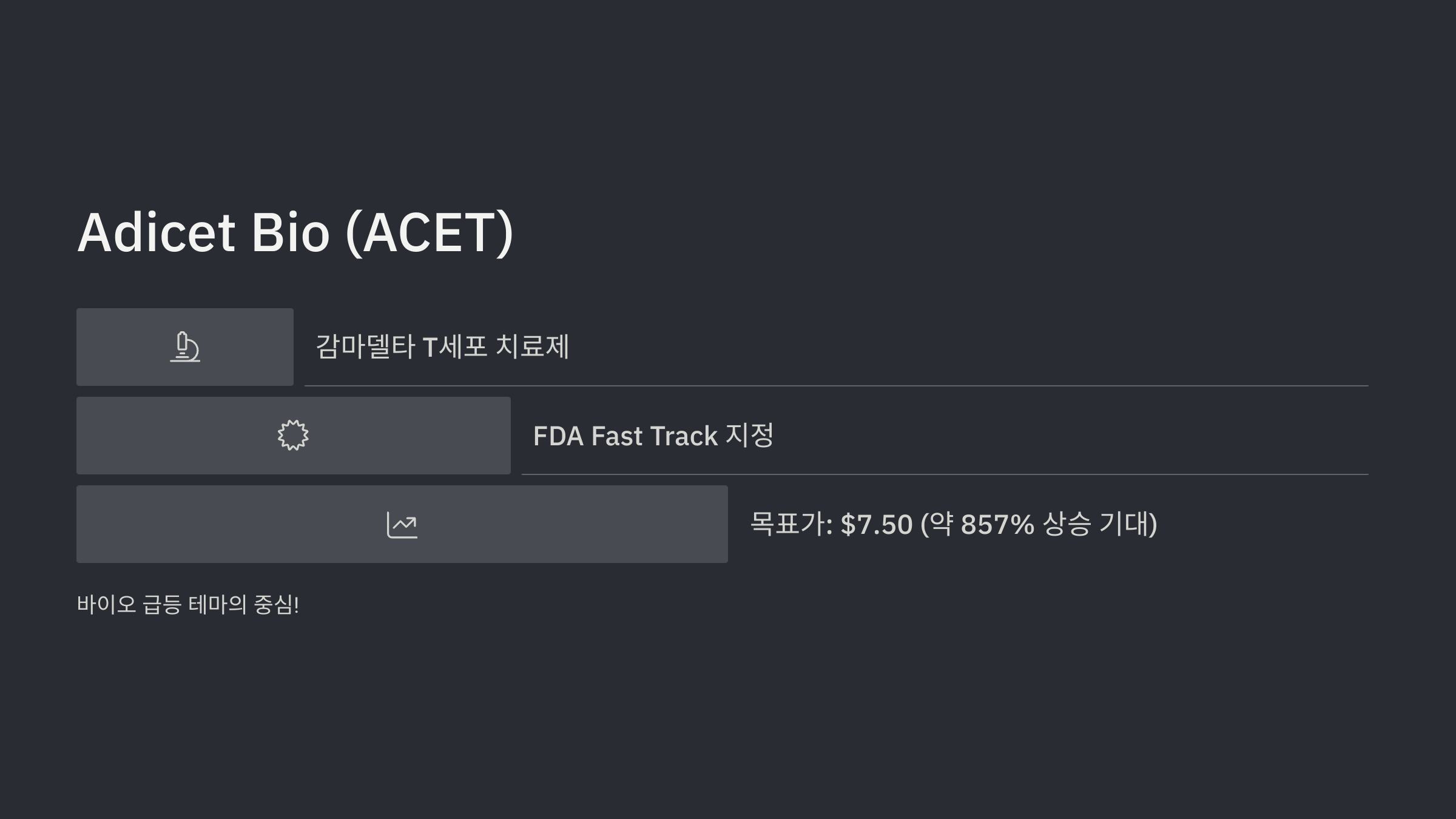 Adicet Bio (ACET)

감마델타 T세포 치료제

FDA Fast Track 지정

목표가: $7.50 (약 857% 상승 기대)

바이오 급등 테마의 중심!