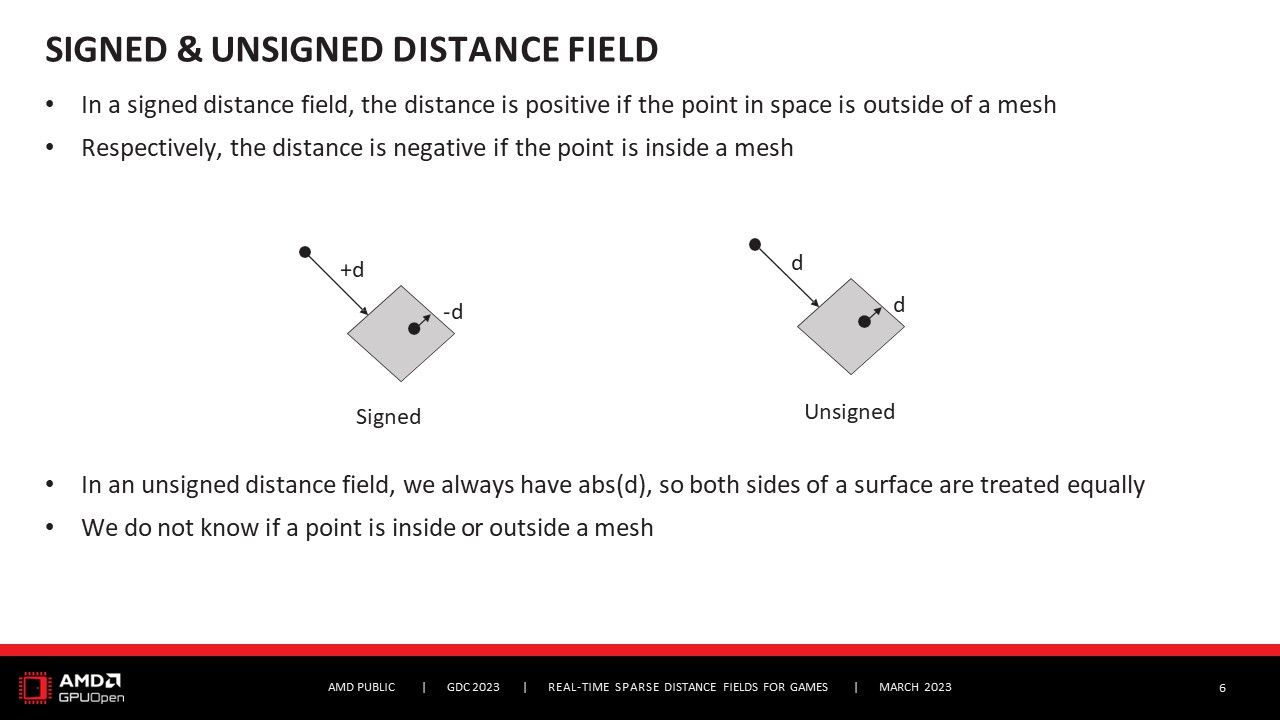 SIGNED & UNSIGNED DISTANCE FIELD

• In a signed distance field, the distance is positive if the point in space is outside of a mesh
• Respectively, the distance is negative if the point is inside a mesh

+d
-d
Signed

d
d
Unsigned

• In an unsigned distance field, we always have abs(d), so both sides of a surface are treated equally
• We do not know if a point is inside or outside a mesh

AMD GPUOpen

AMD PUBLIC | GDC 2023 | REAL-TIME SPARSE DISTANCE FIELDS FOR GAMES | MARCH 2023

6