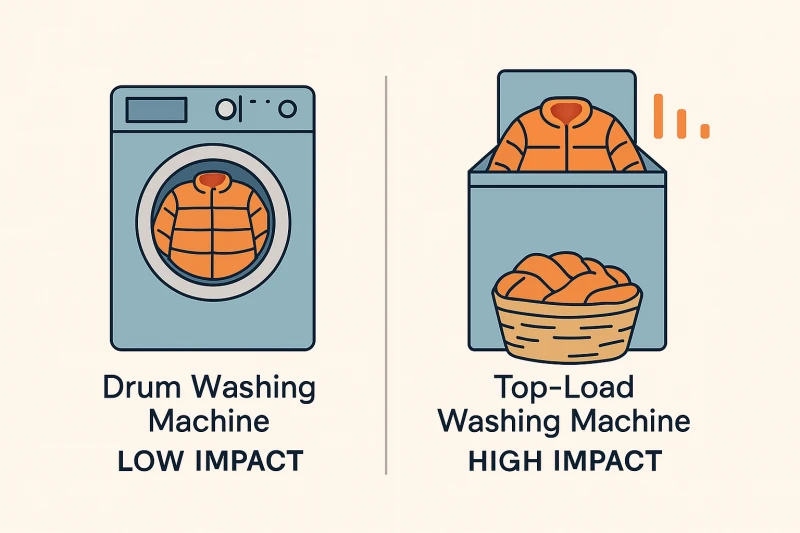 Drum Washing Machine
LOW IMPACT

Top-Load Washing Machine
HIGH IMPACT