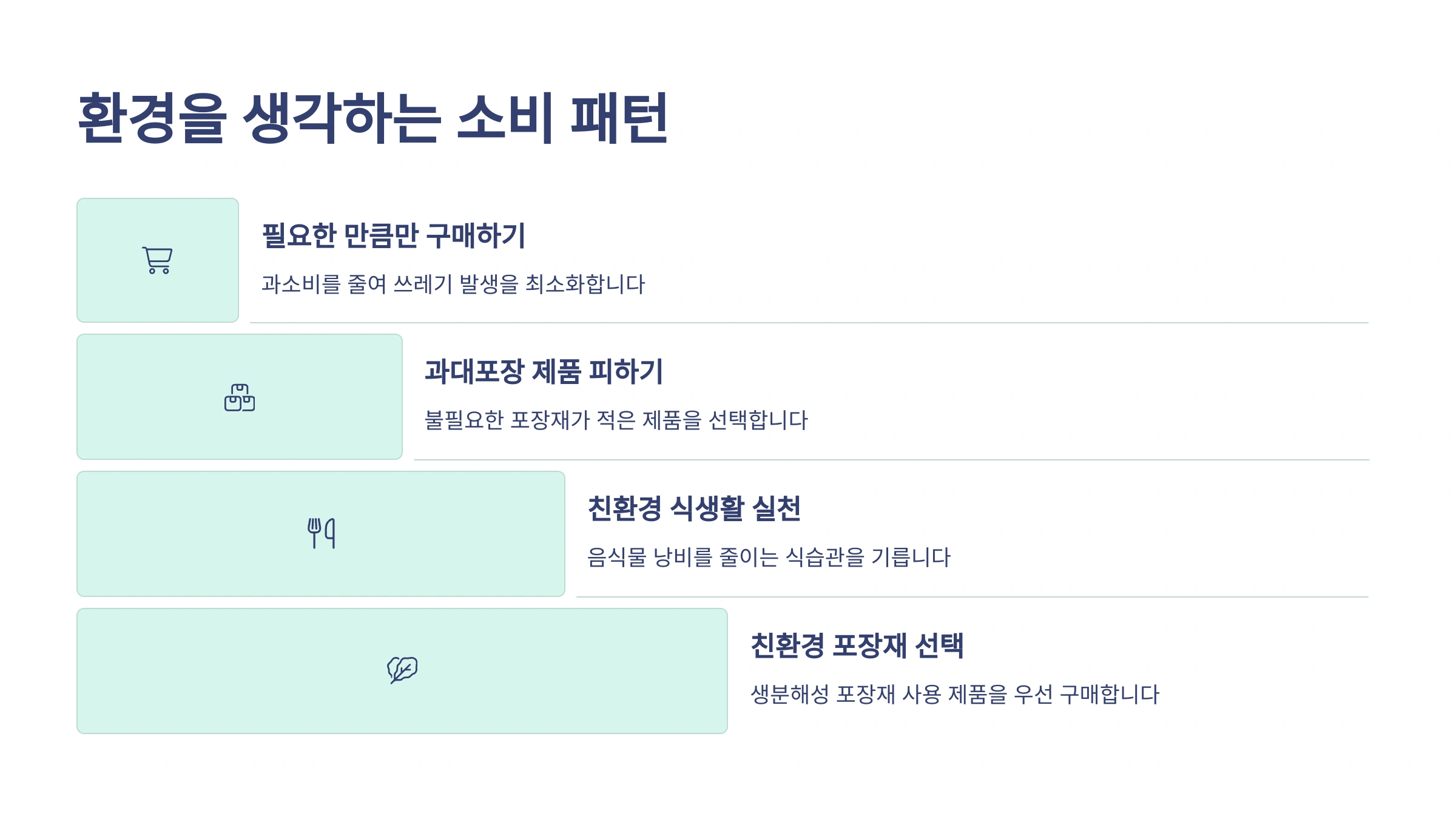 환경을 생각하는 소비 패턴

필요한 만큼만 구매하기

과소비를 줄여 쓰레기 발생을 최소화합니다

과대포장 제품 피하기

불필요한 포장재가 적은 제품을 선택합니다

친환경 식생활 실천

음식물 낭비를 줄이는 식습관을 기릅니다

친환경 포장재 선택

생분해성 포장재 사용 제품을 우선 구매합니다