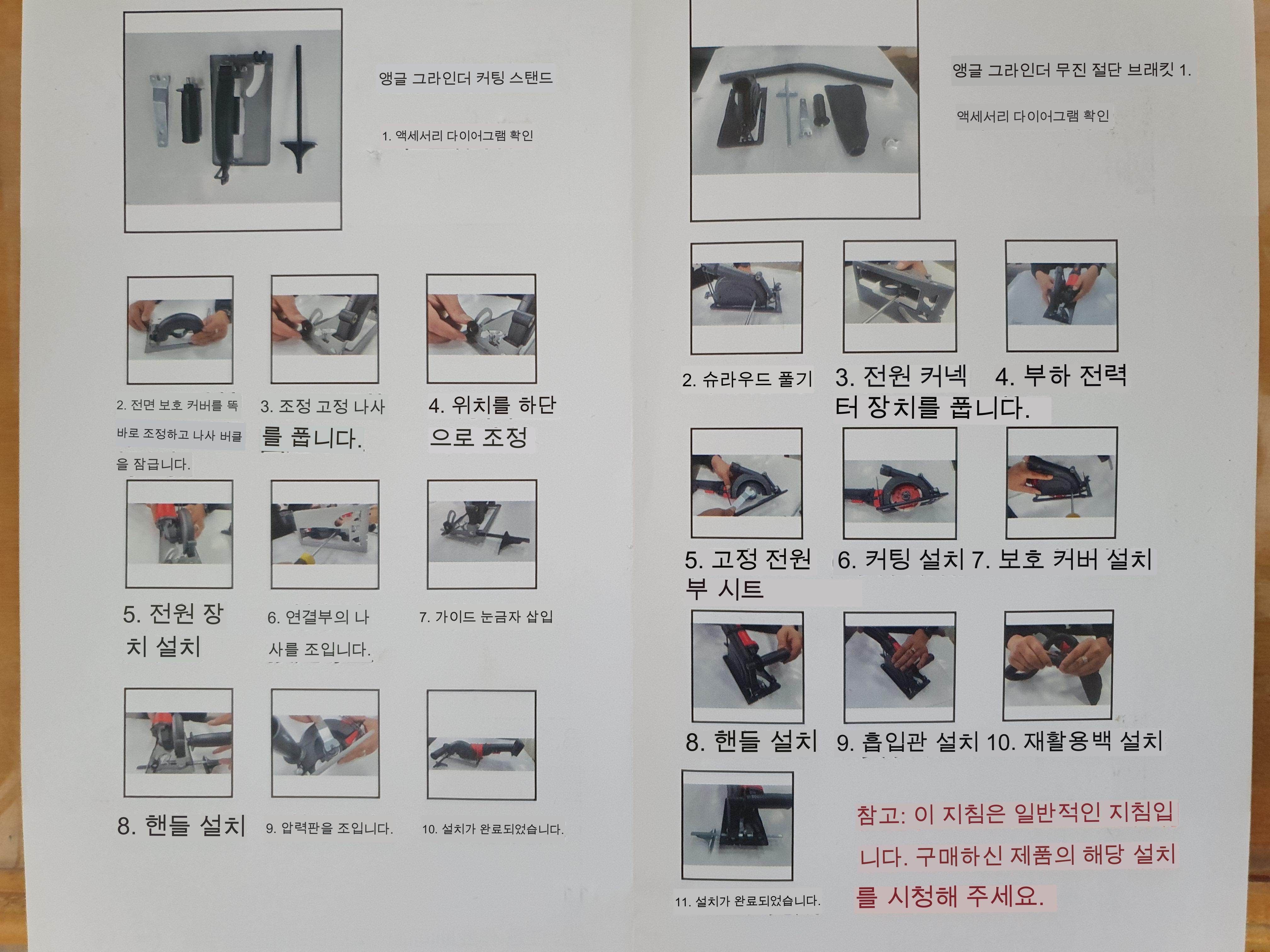 앵글 그라인더 커팅 스탠드

1. 액세서리 다이어그램 확인

2. 전면 보호 커버를 똑바로 조정하고 나사 버클을 잠급니다.

3. 조정 고정 나사를 풉니다.

4. 위치를 하단으로 조정

5. 전원 장치 설치

6. 연결부의 나사를 조입니다.

7. 가이드 눈금자 삽입

8. 핸들 설치

9. 압력판을 조입니다.

10. 설치가 완료되었습니다.

앵글 그라인더 무진 절단 브래킷 1.

액세서리 다이어그램 확인

2. 슈라우드 풀기

3. 전원 커넥터 장치를 풉니다.

4. 부하 전력

5. 고정 전원부 시트

6. 커팅 설치

7. 보호 커버 설치

8. 핸들 설치

9. 흡입관 설치

10. 재활용백 설치

11. 설치가 완료되었습니다.

참고: 이 지침은 일반적인 지침입니다. 구매하신 제품의 해당 설치를 시청해 주세요.