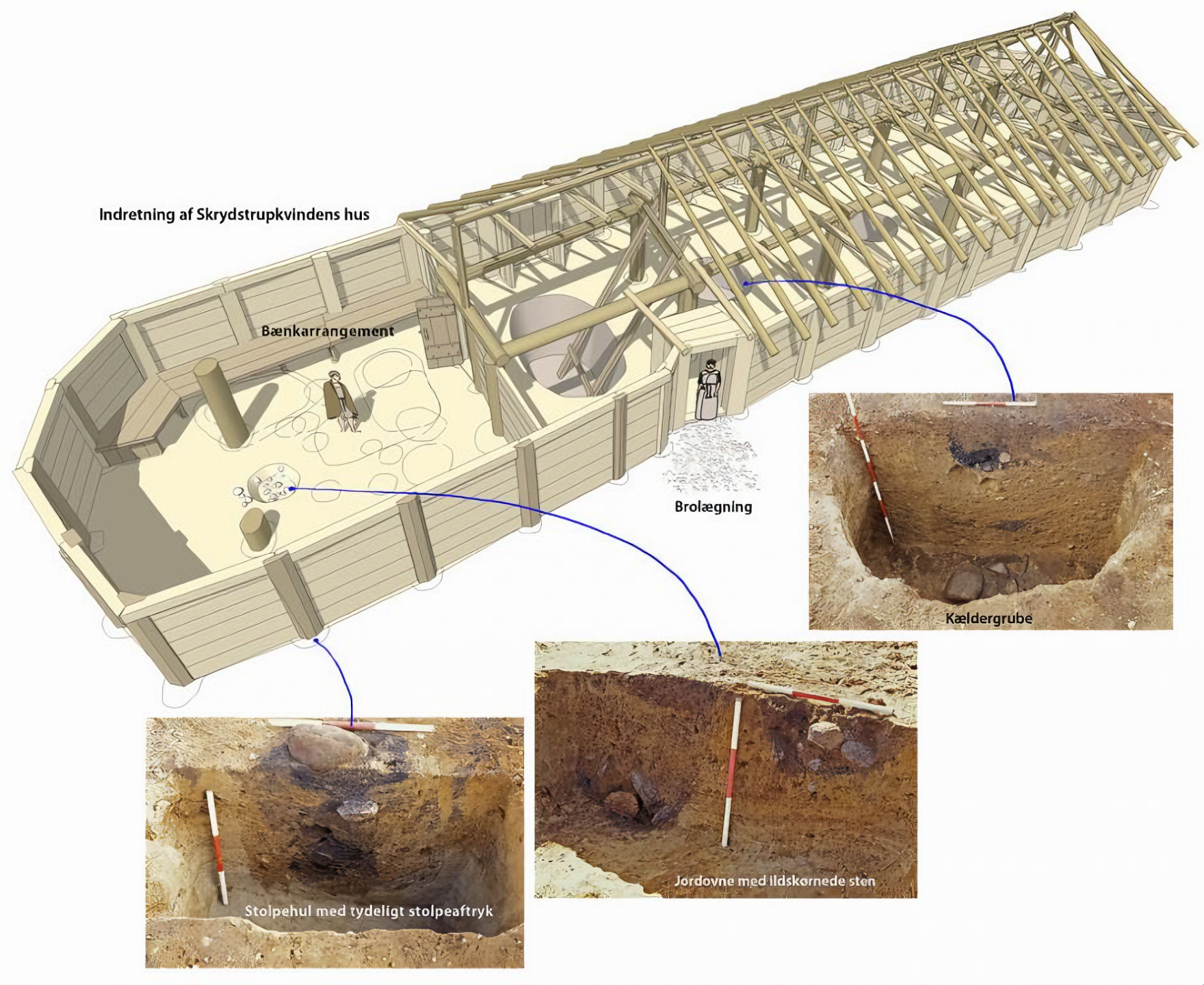 Indretning af Skrydstrupkvindens hus

Bænkarrangement

Brolægning

Kældergrube

Jordovne med ildskørnede sten

Stolpehul med tydeligt stolpeaftryk