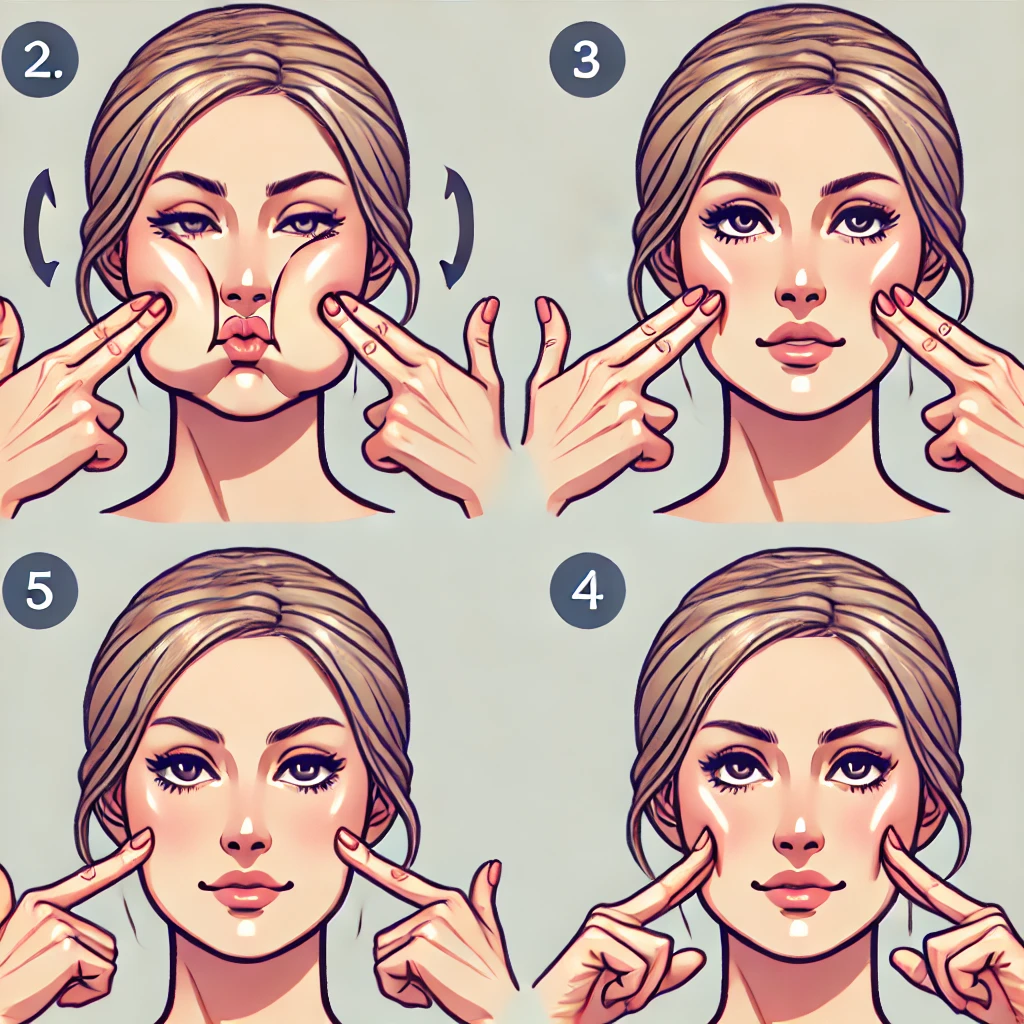 2.

3

5

4